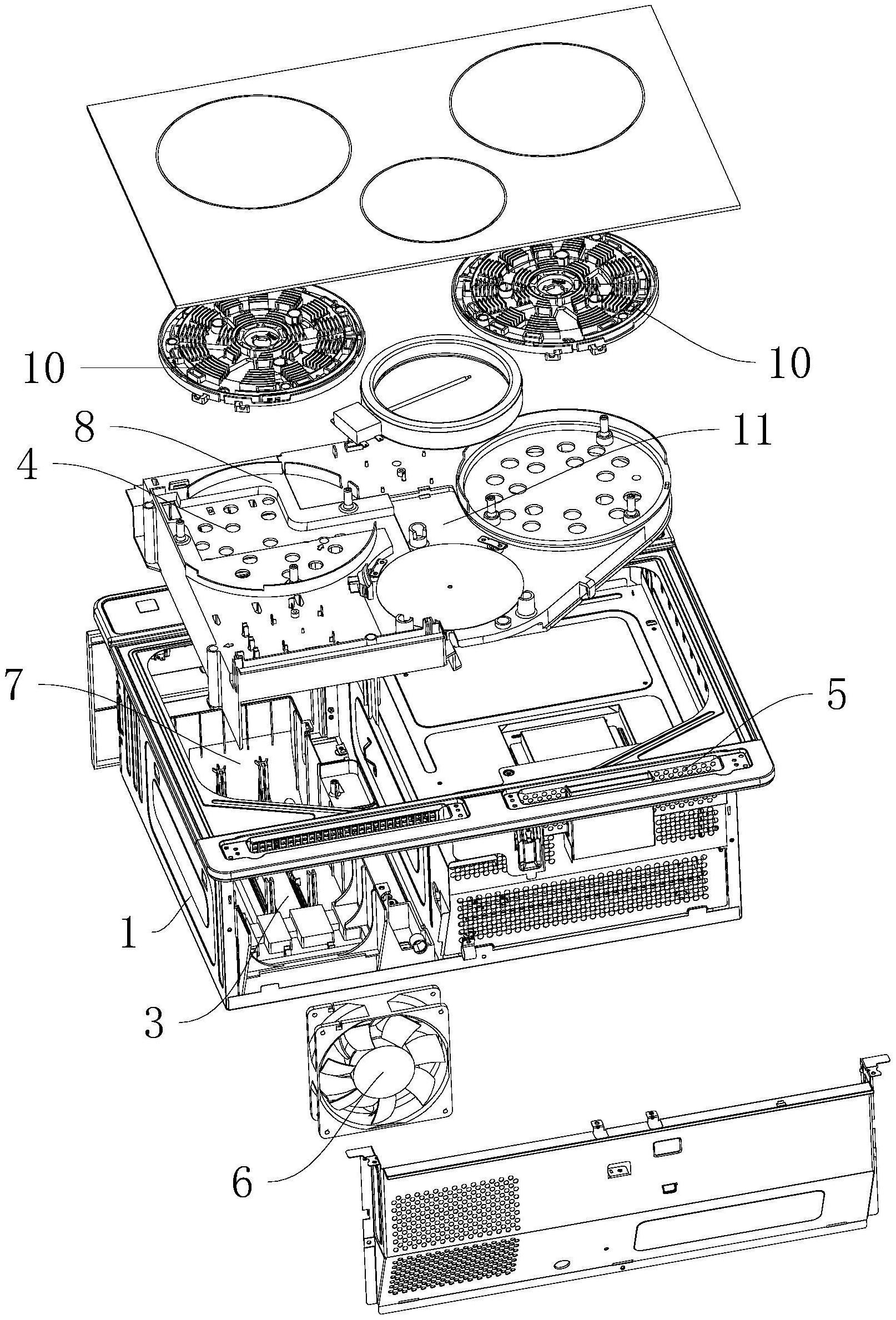 10
10
8
11
4
7
5
1
3
6