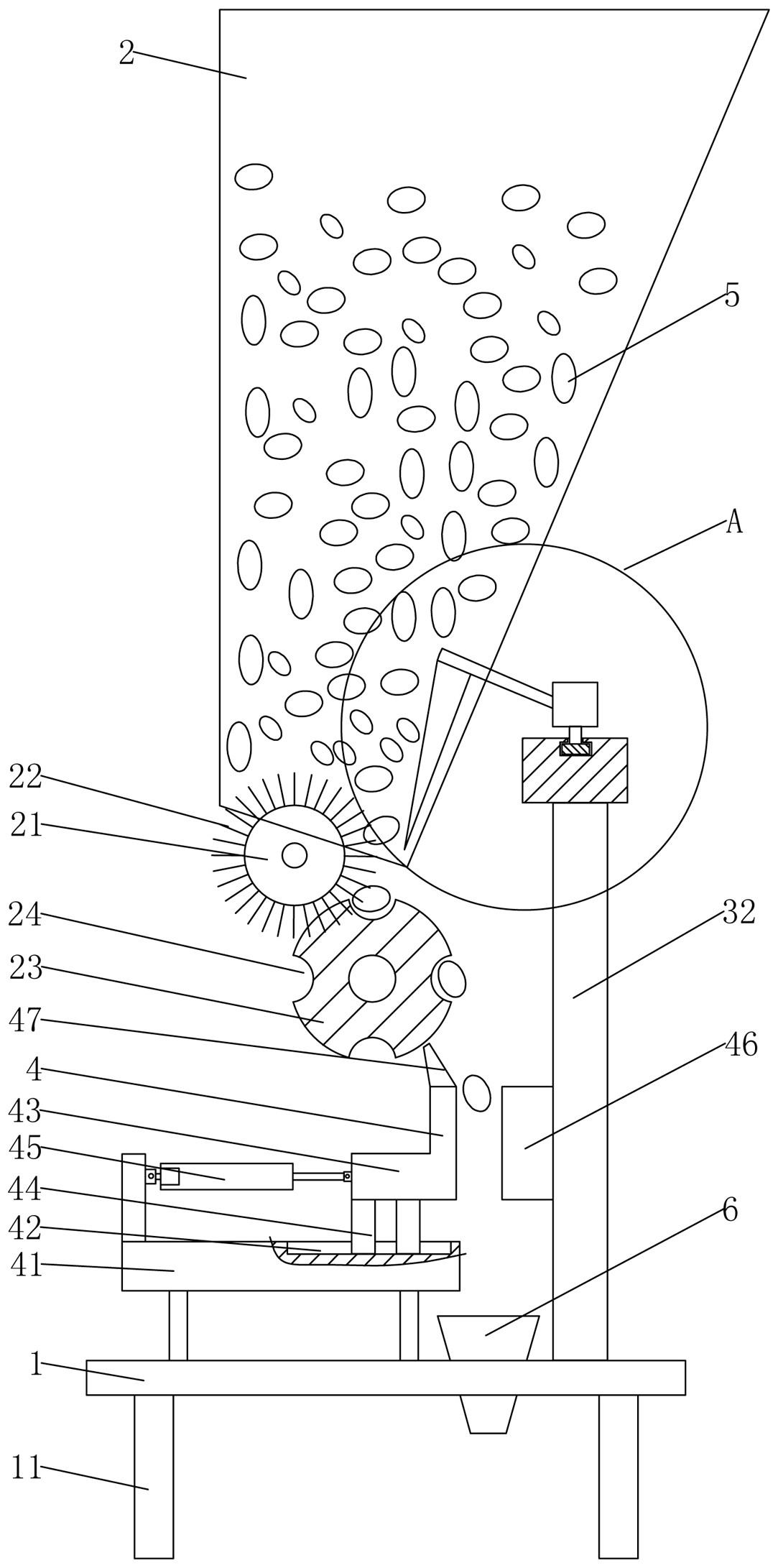 2
5
A
22
21
24
23
47
4
43
45
44
42
41
32
46
6
1
11