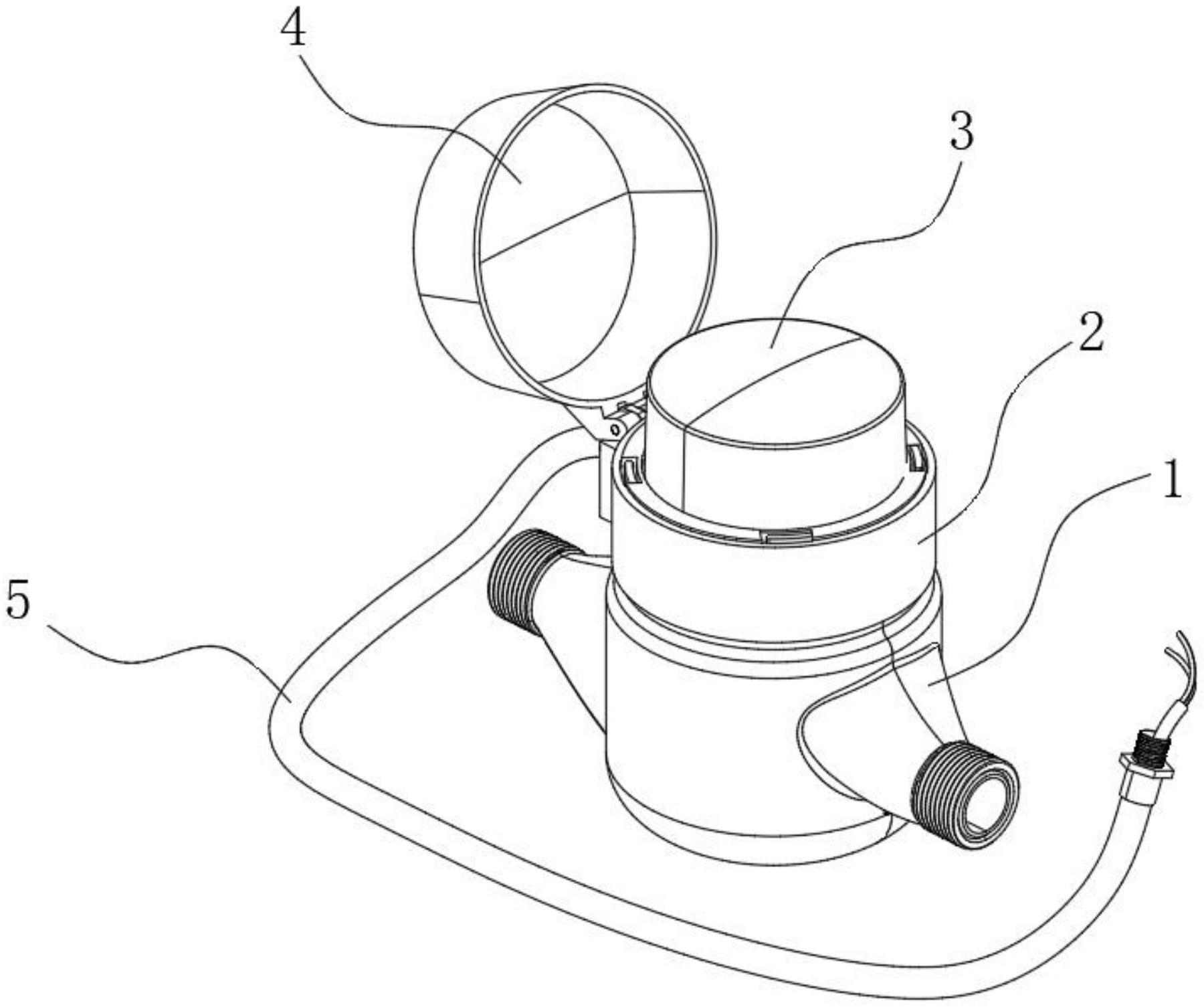 4
3
2
1
5