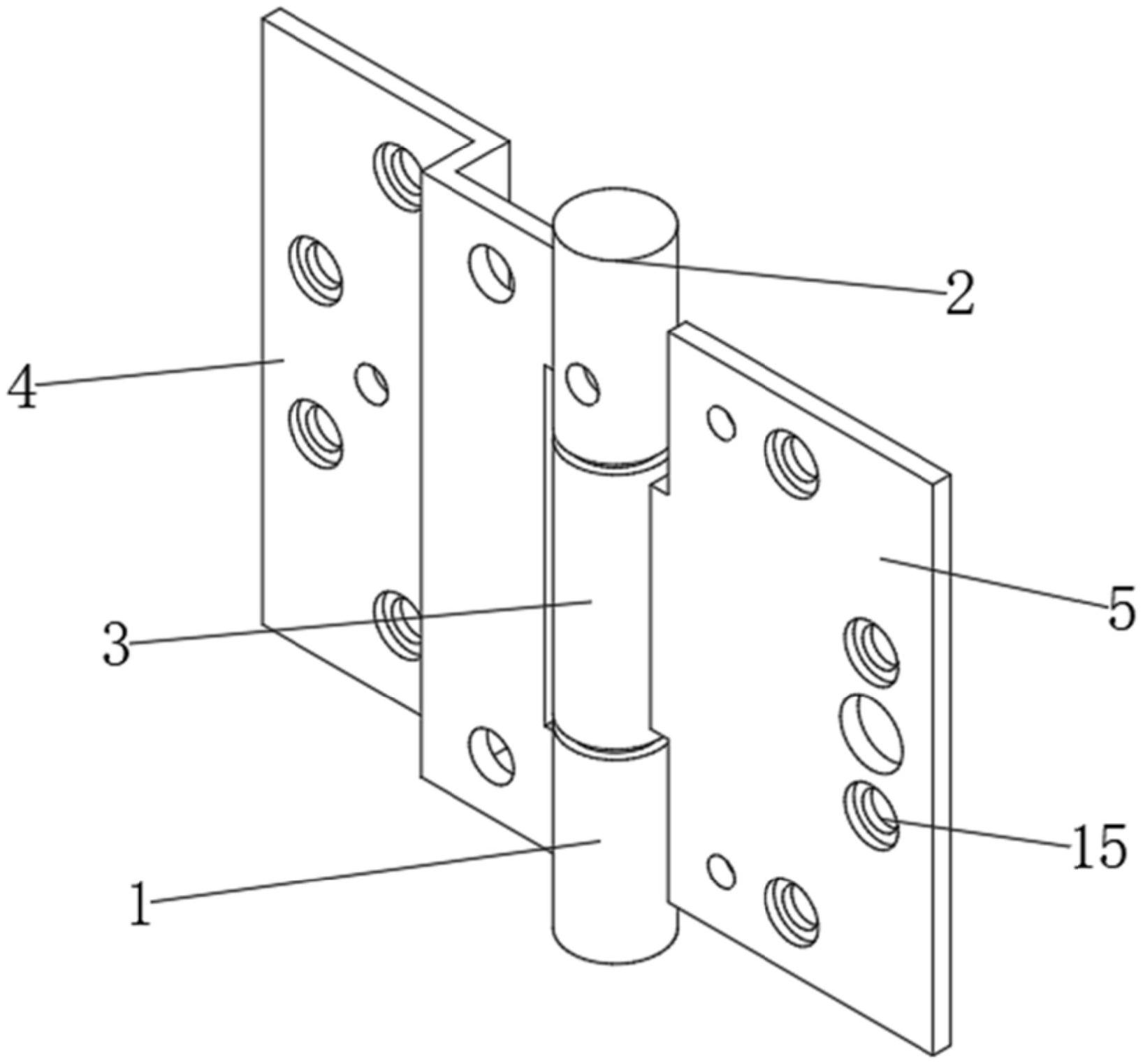 2
4
5
3
15
1