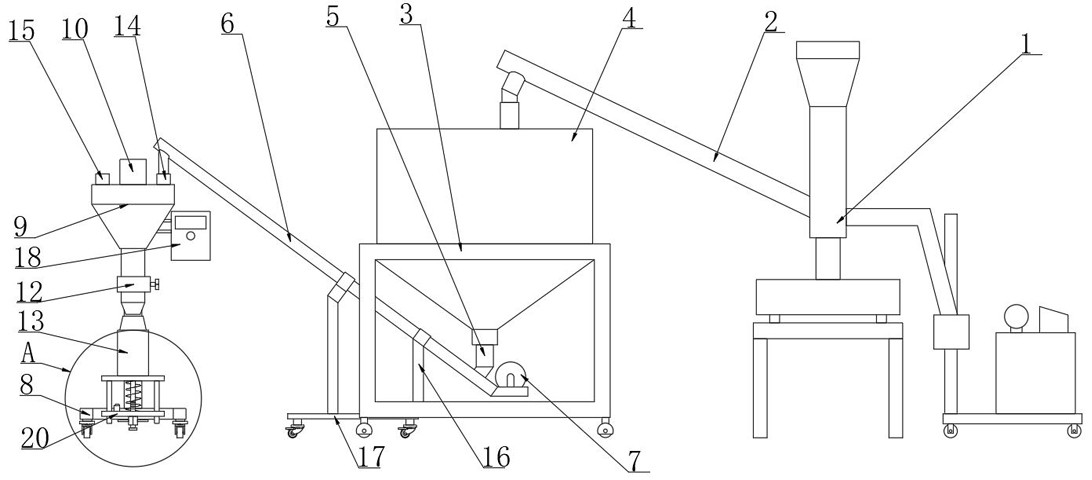 15
10
14
6
5
3
4
2
1
9
18
12
13
A
8
20
17
16
7