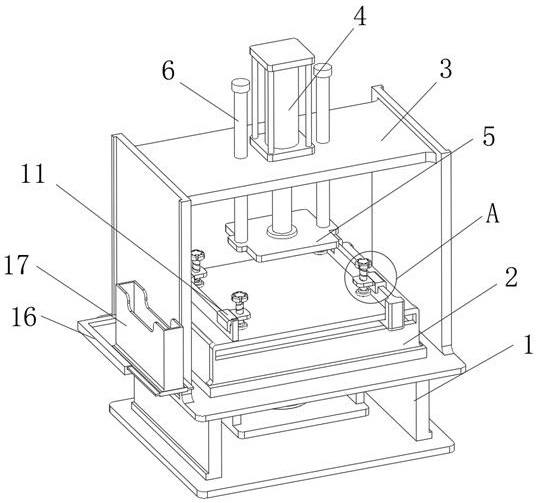 4
6
3
5
11
A
17
2
16
1