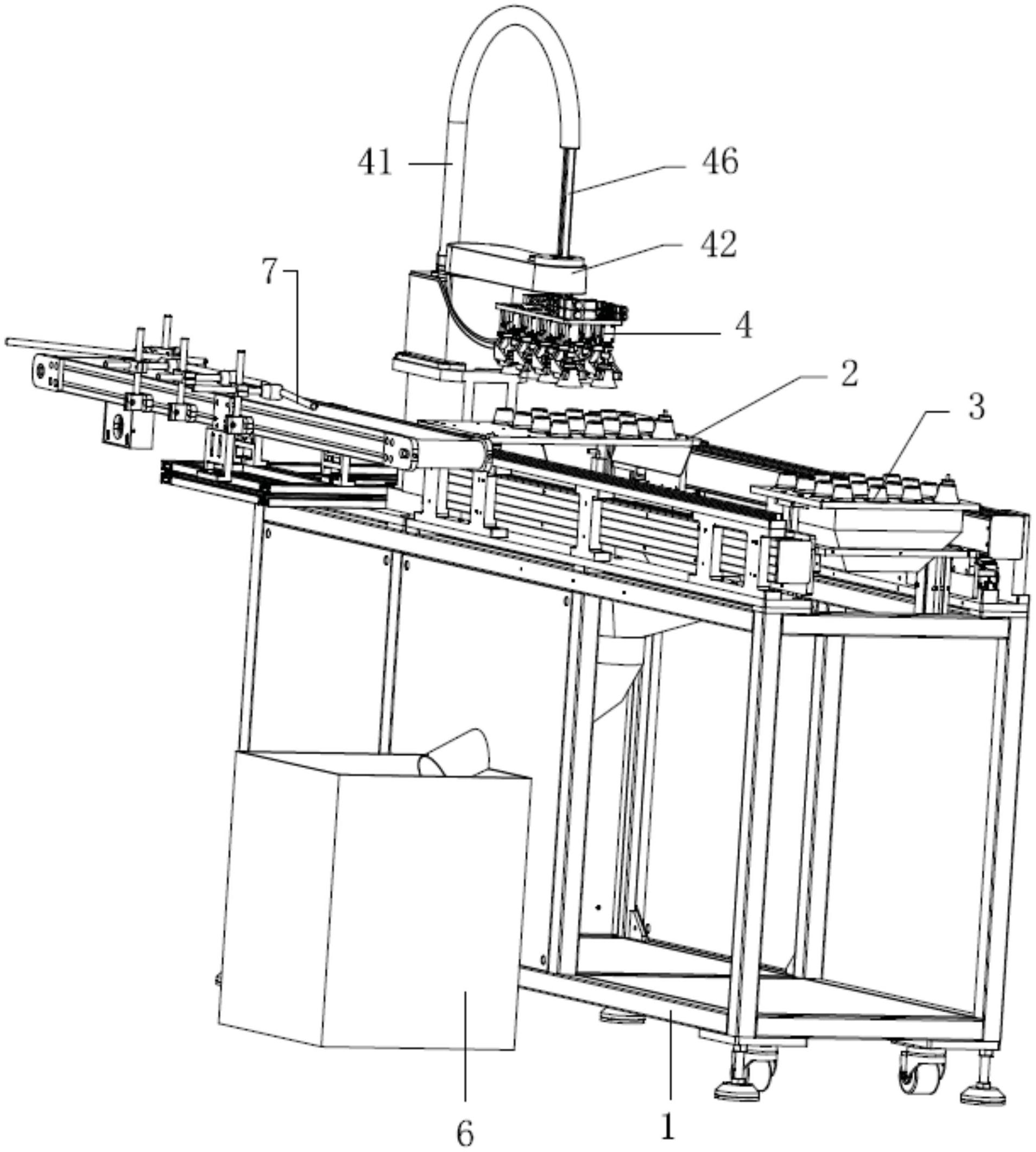 41
46
42
7
4
2
3
6
1