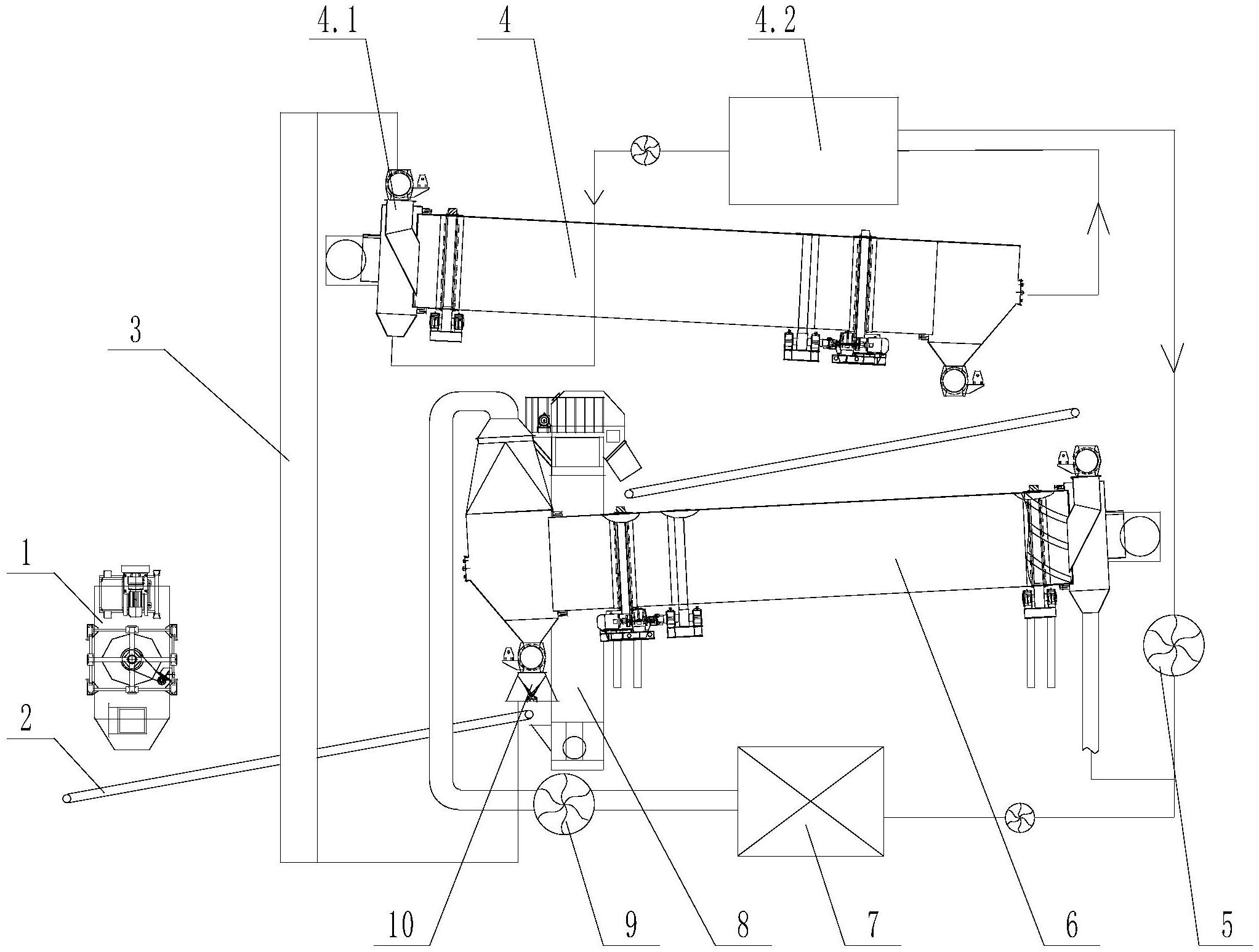 4.1
4
4.2
3
1
2
10
9
8
7
6
5