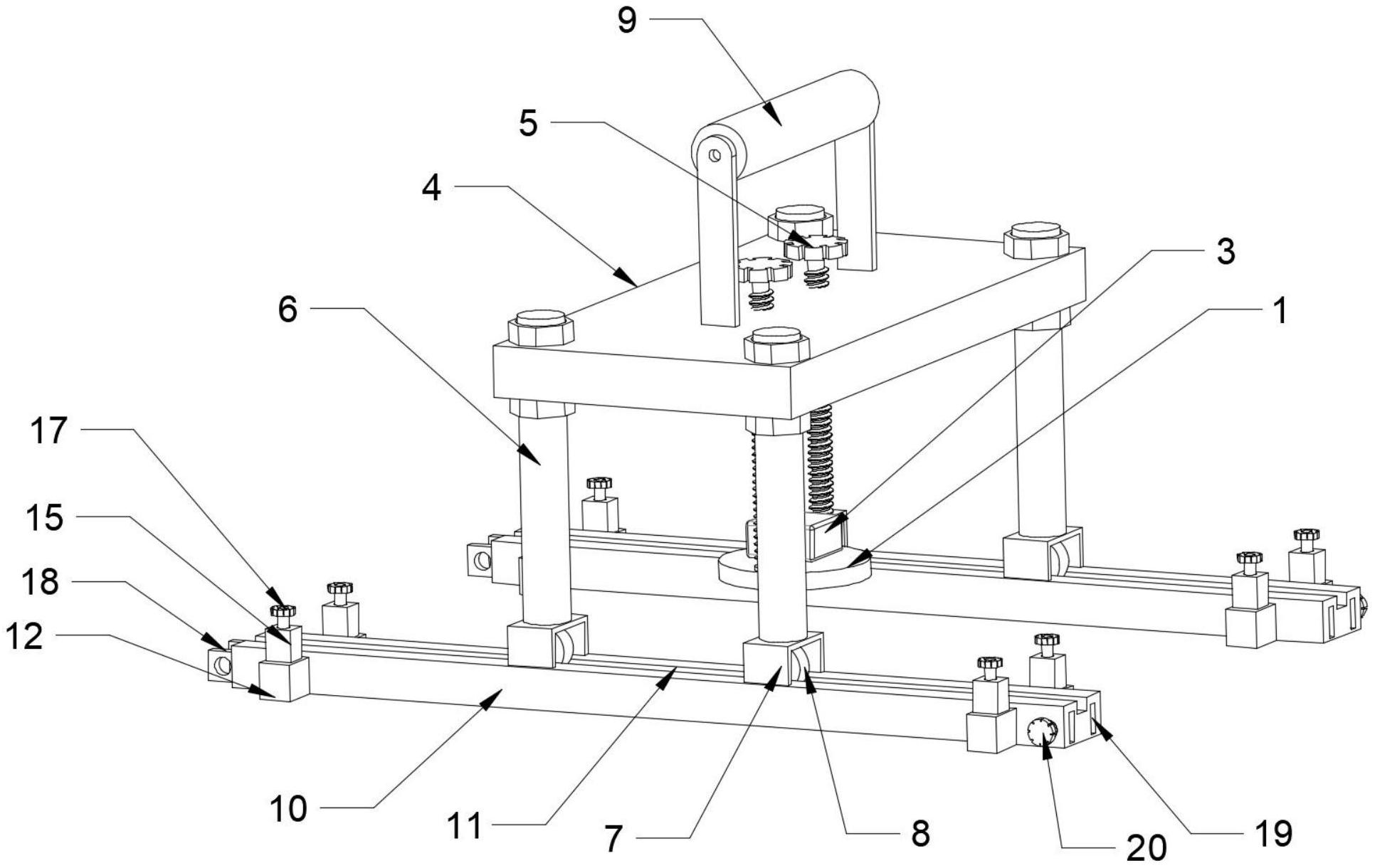 9
5
4
3
6
1
17
15
18
12
10
11
7
8
20
19