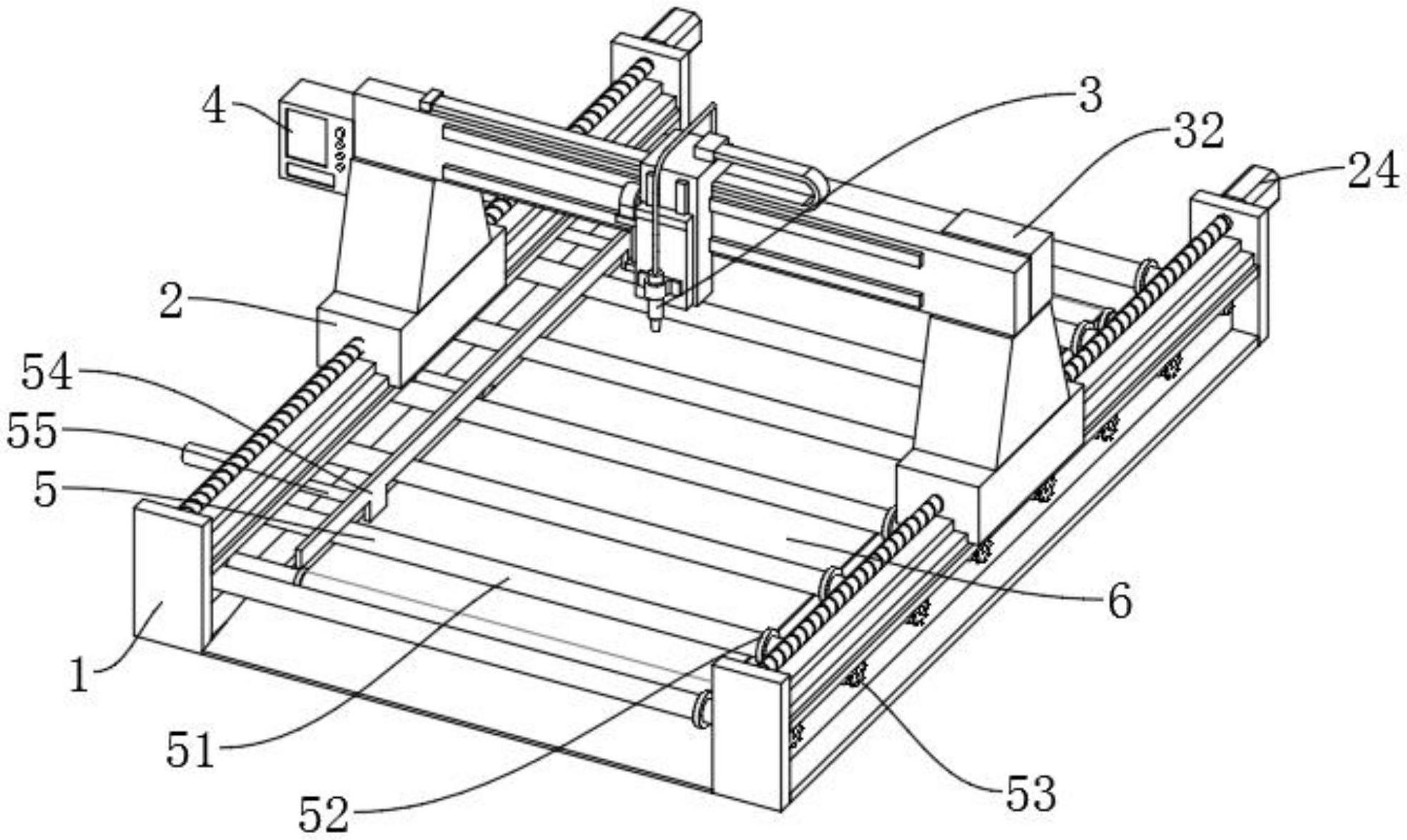 4
3
32
24
2
54
55
5
6
1
51
52
53