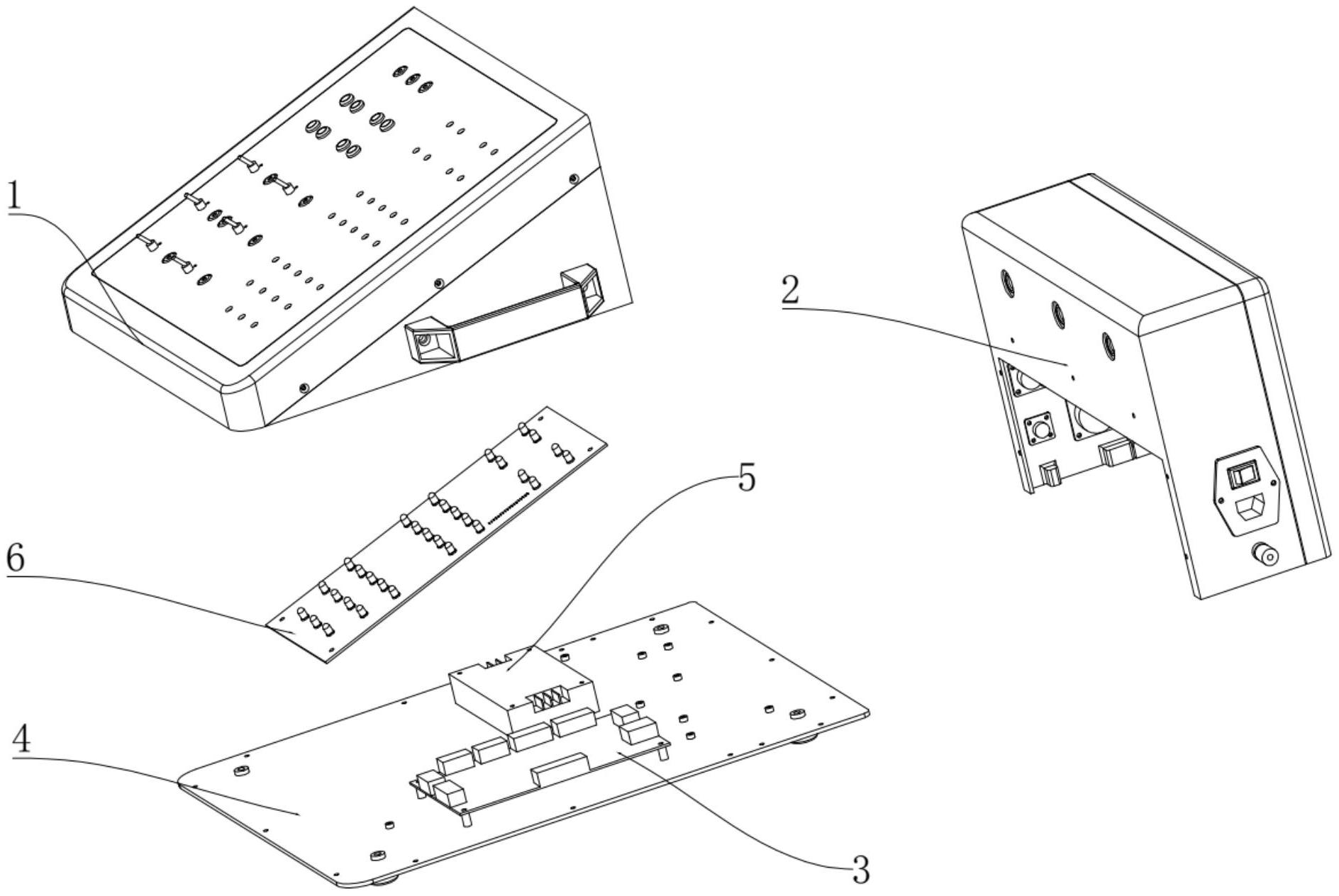 1
2
5
6
4
3