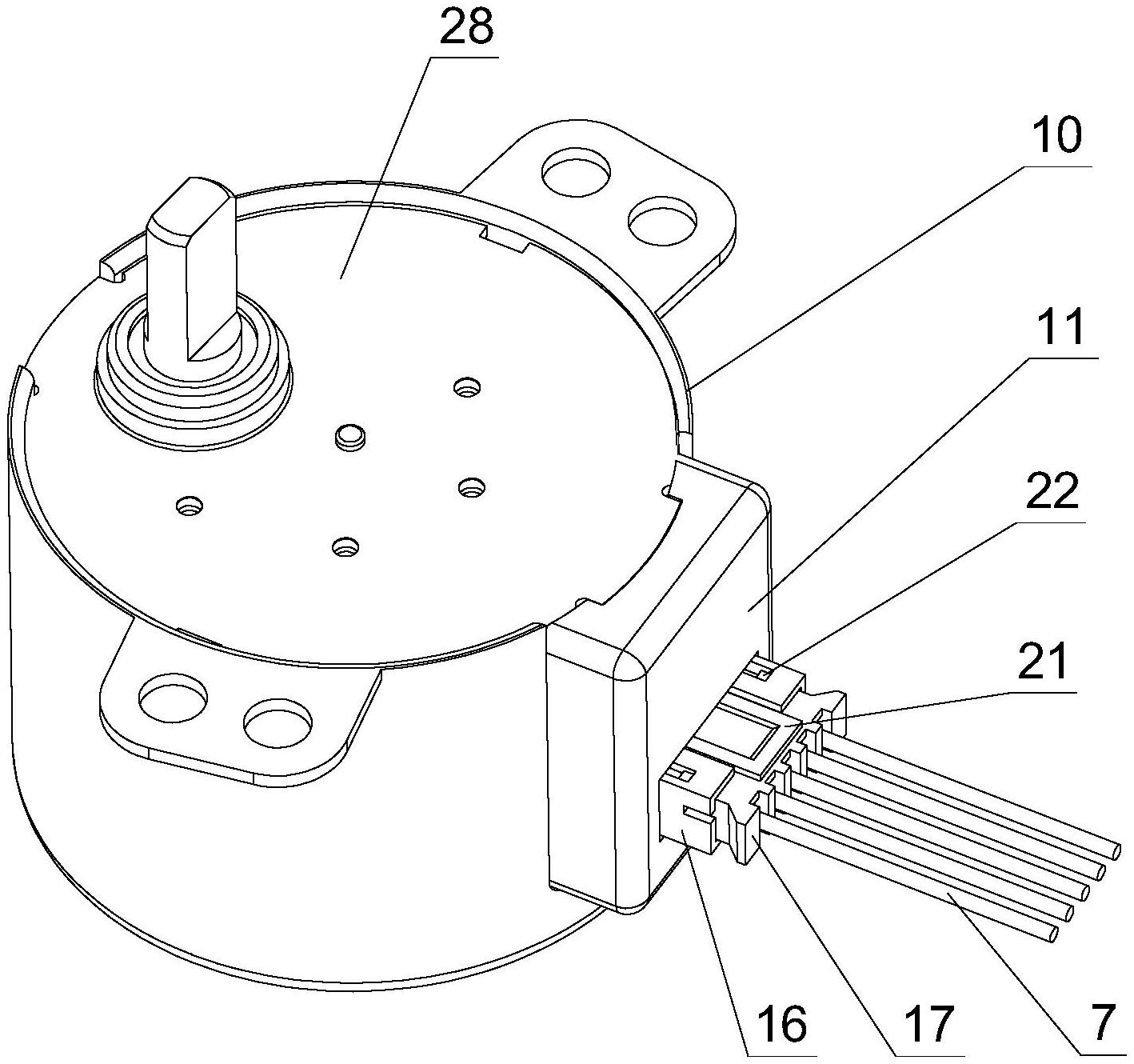 28
10
11
22
21
16
17
7