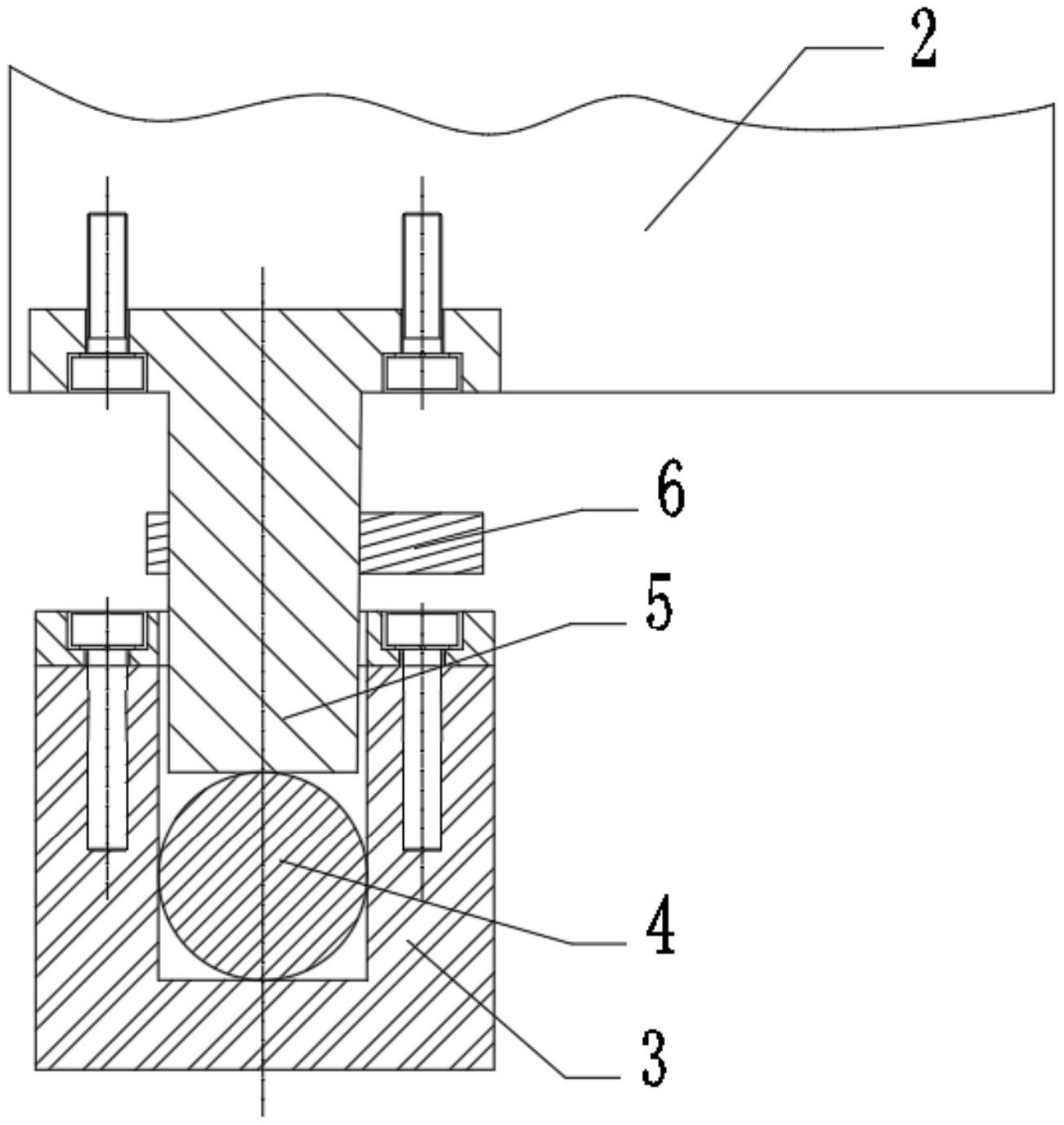 2

6

5

4

3