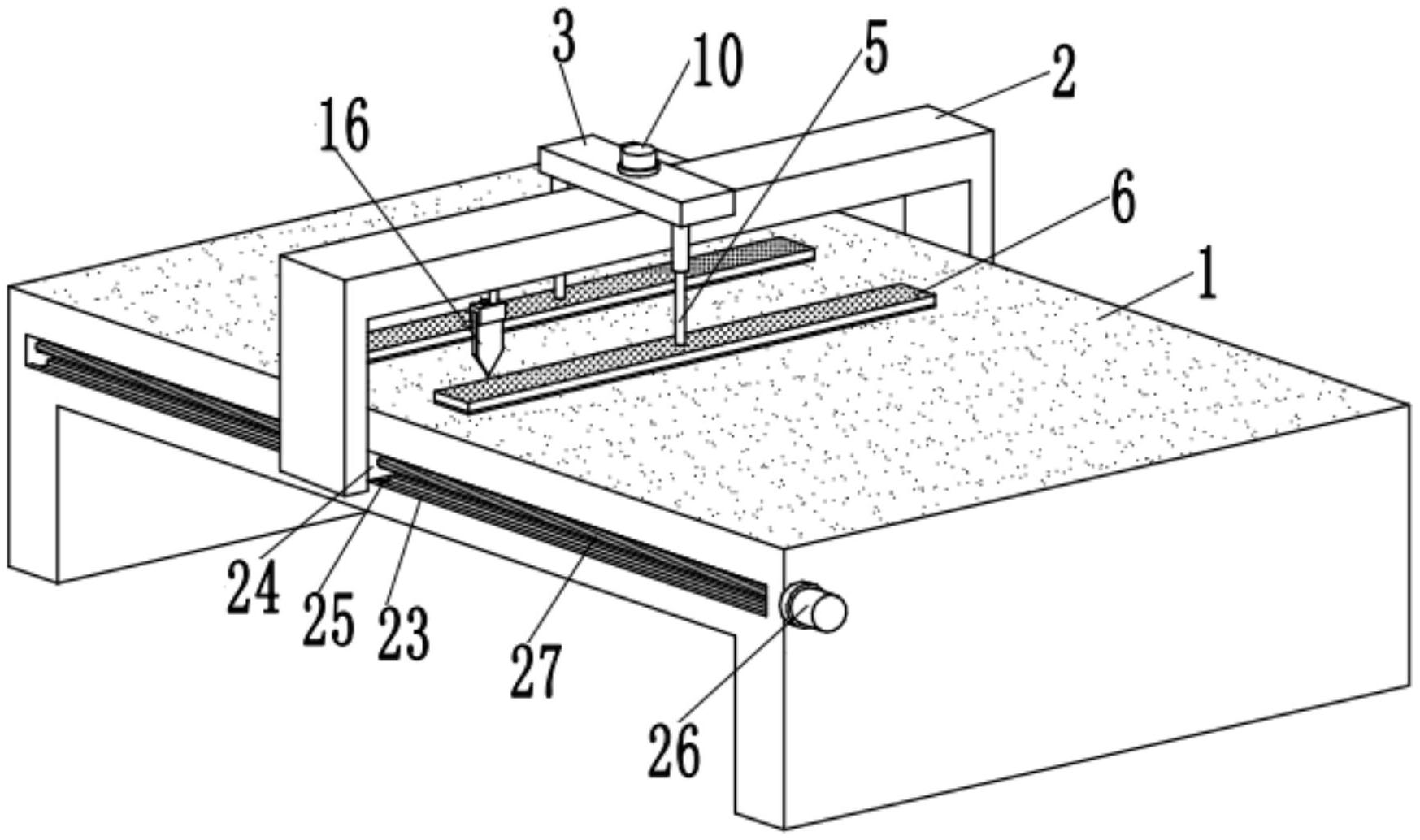 3
10
5
2
16
6
1
24
25
23
27
26