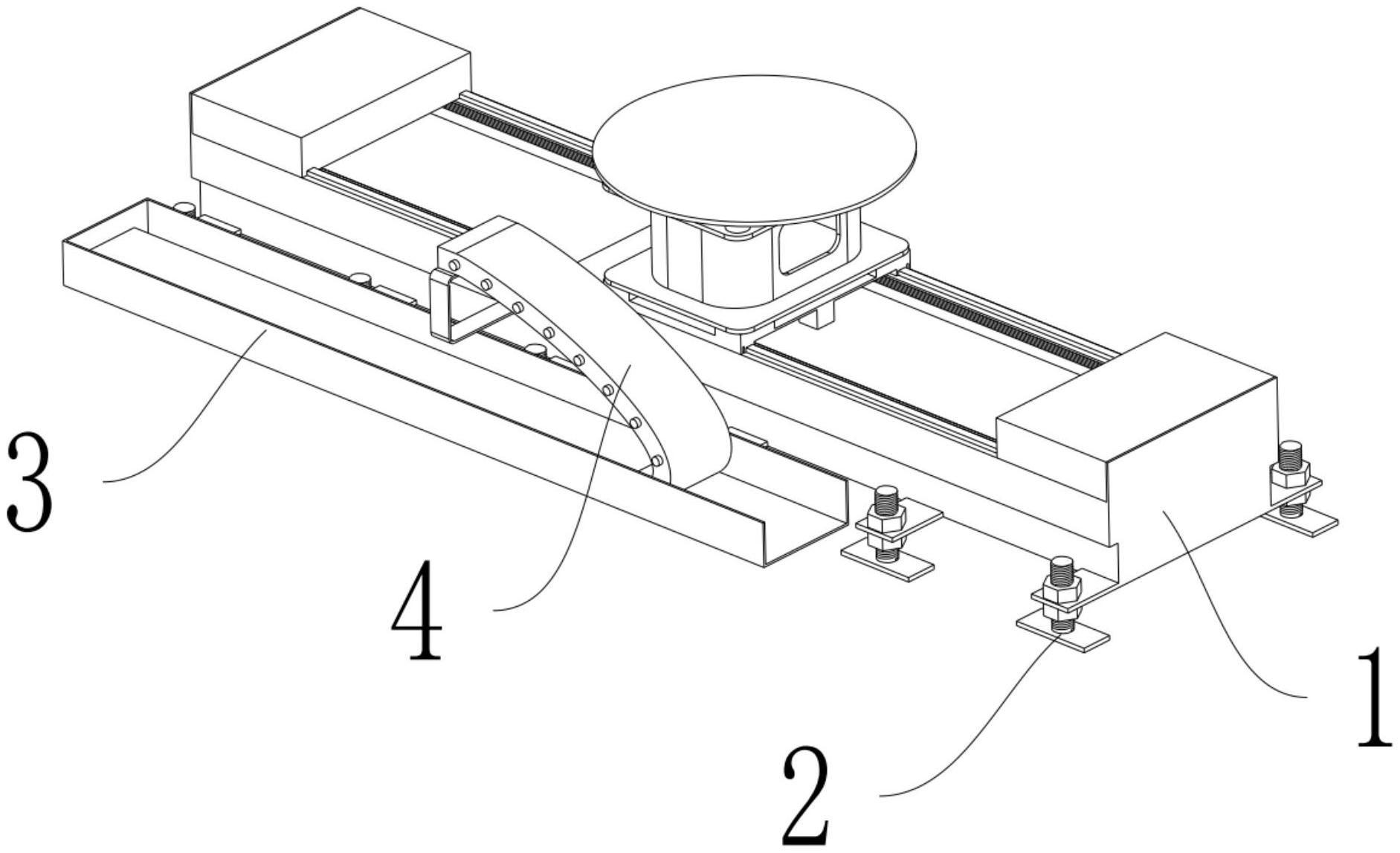 3
4
1
2