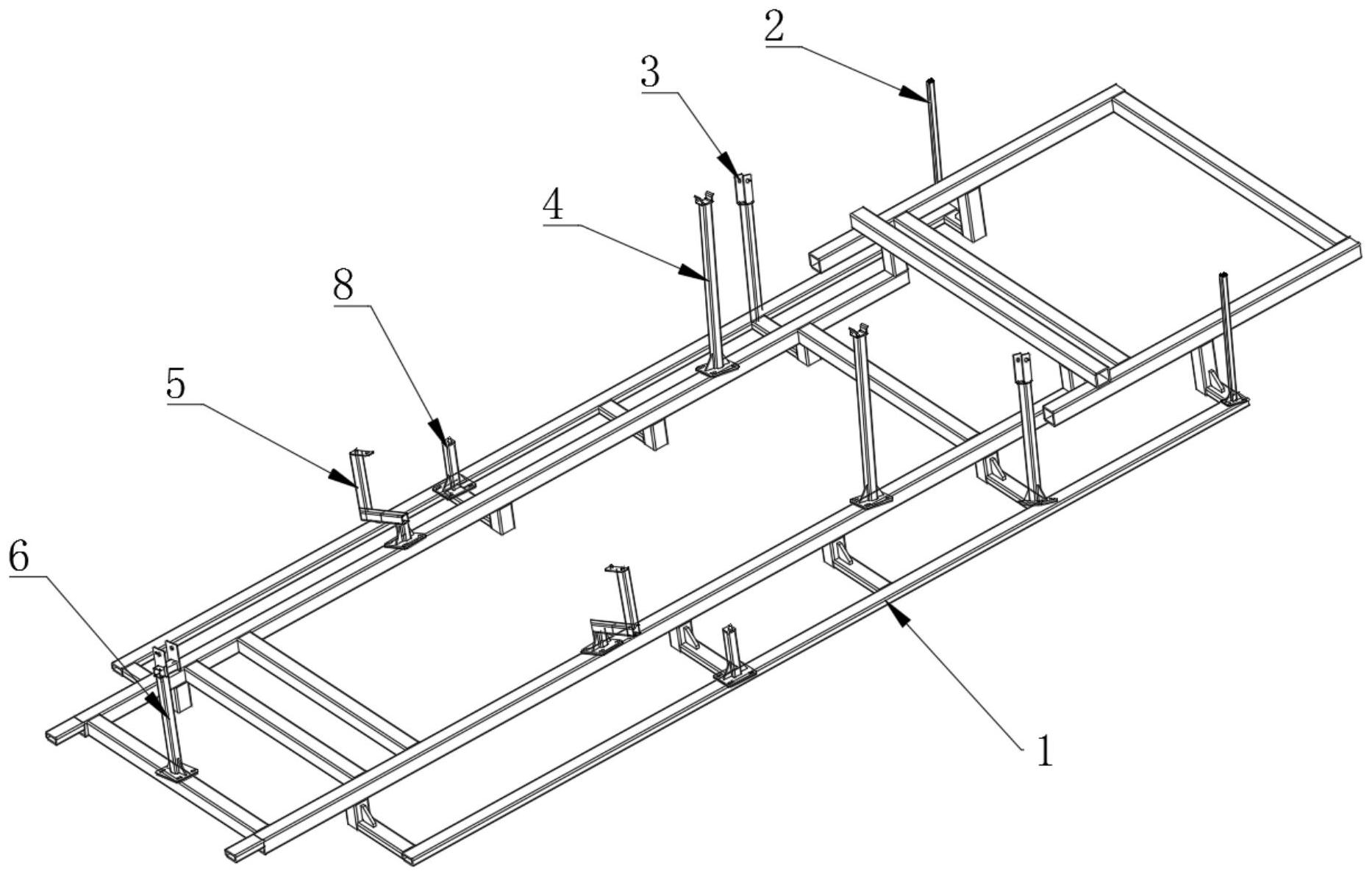 2
3
4
8
5
6
1