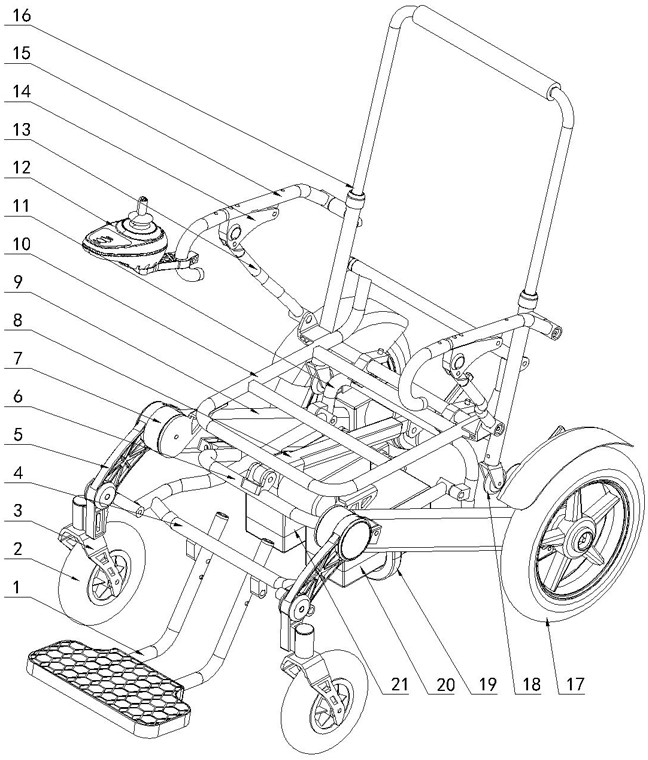 16
15
14
13
12
11
10
9
8
7
6
5
4
3
2
1
21
20
19
18
17