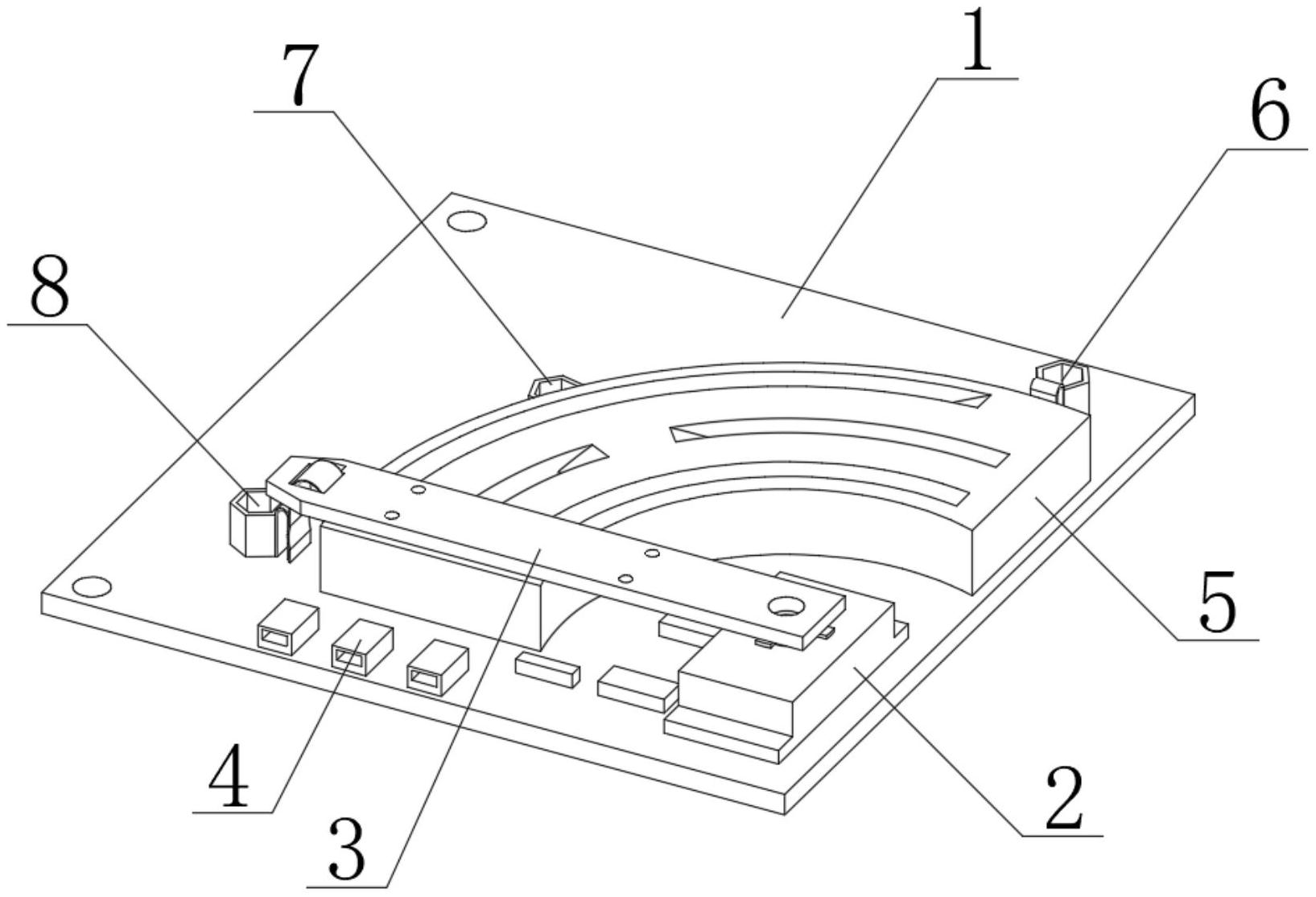 7
1
6
8
5
4
3
2