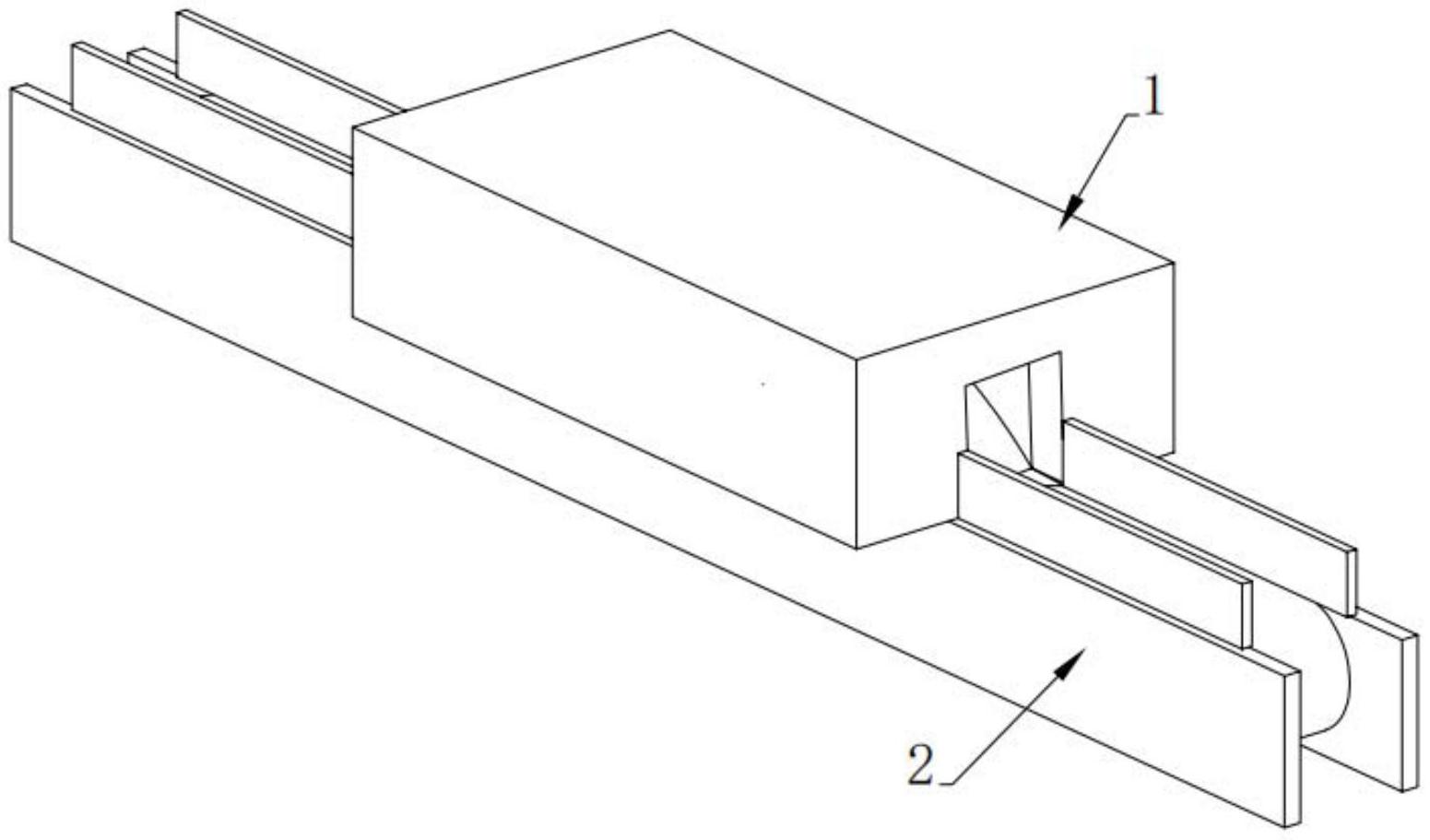 1

2