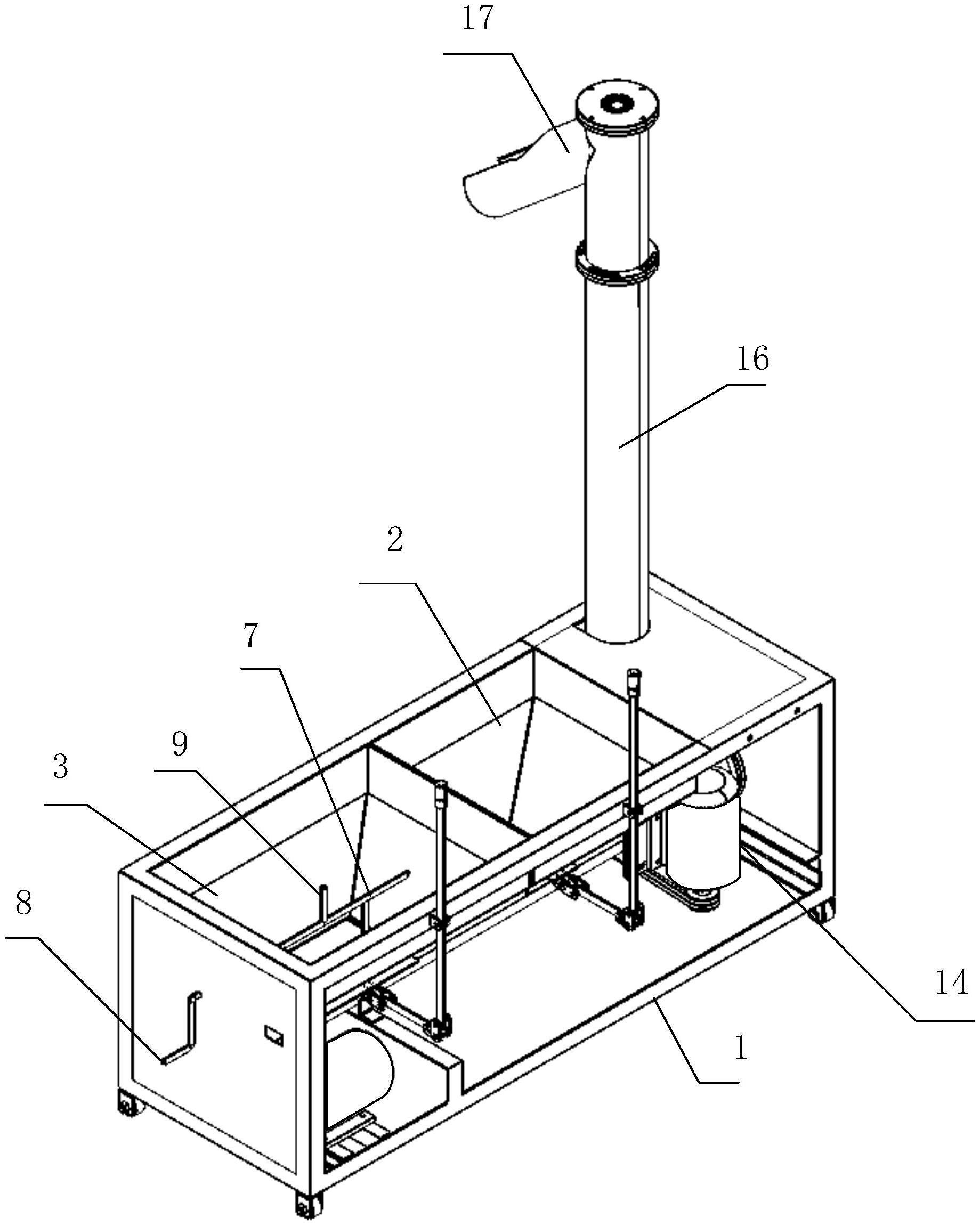 17

16

2

7

9

3

8

14

1