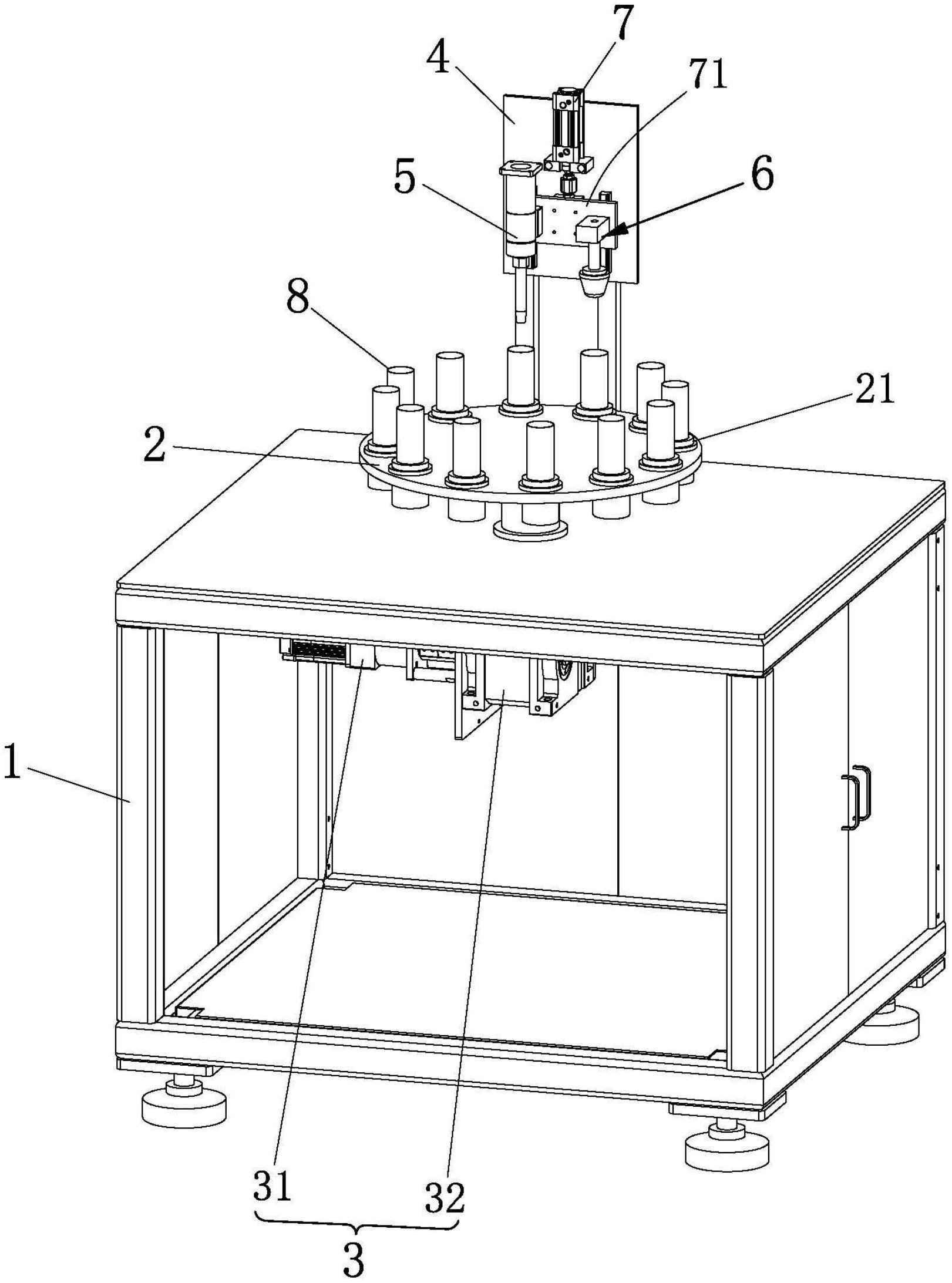 7
4
71
5
6
8
21
2
1
31
32
3