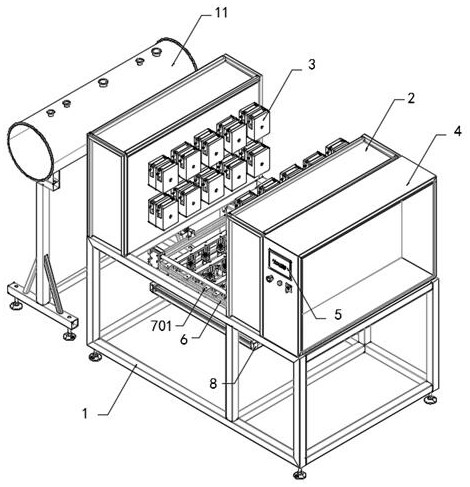 11
3
2
4
5
701
6
8
1