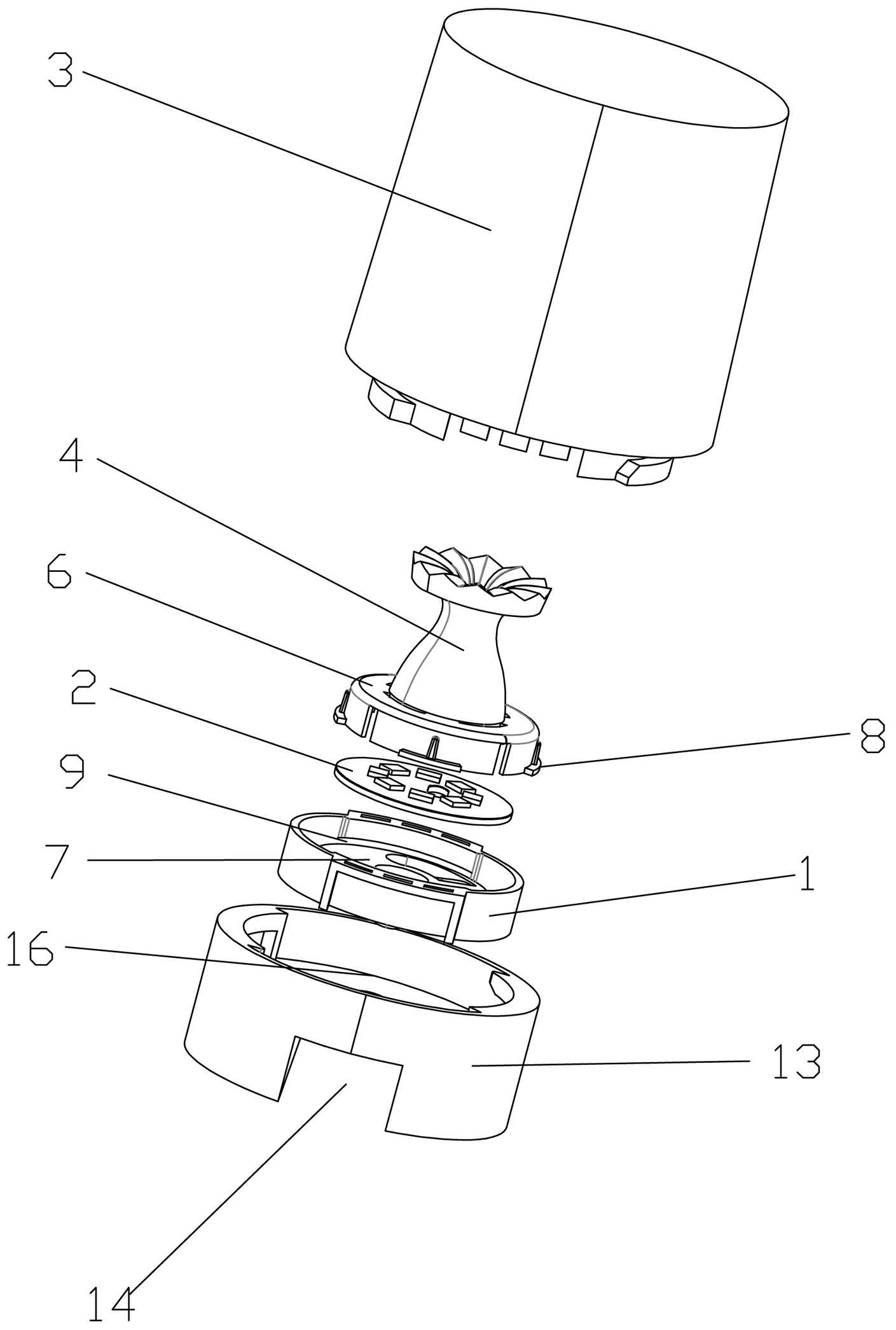 3
4
6
2
8
9
7
1
16
13
14