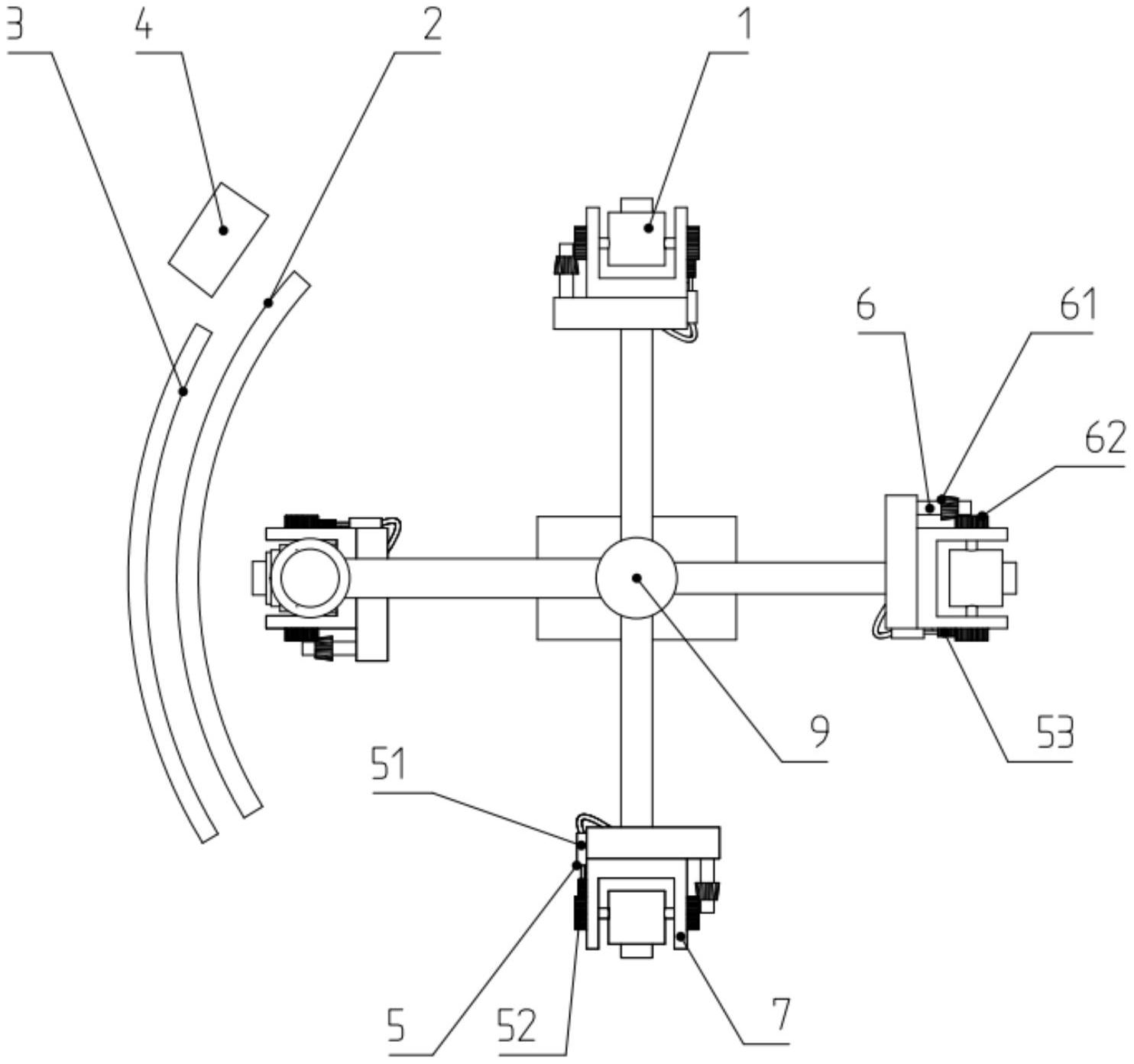 3
4
2
1
6
61
62
9
53
51
5
52
7