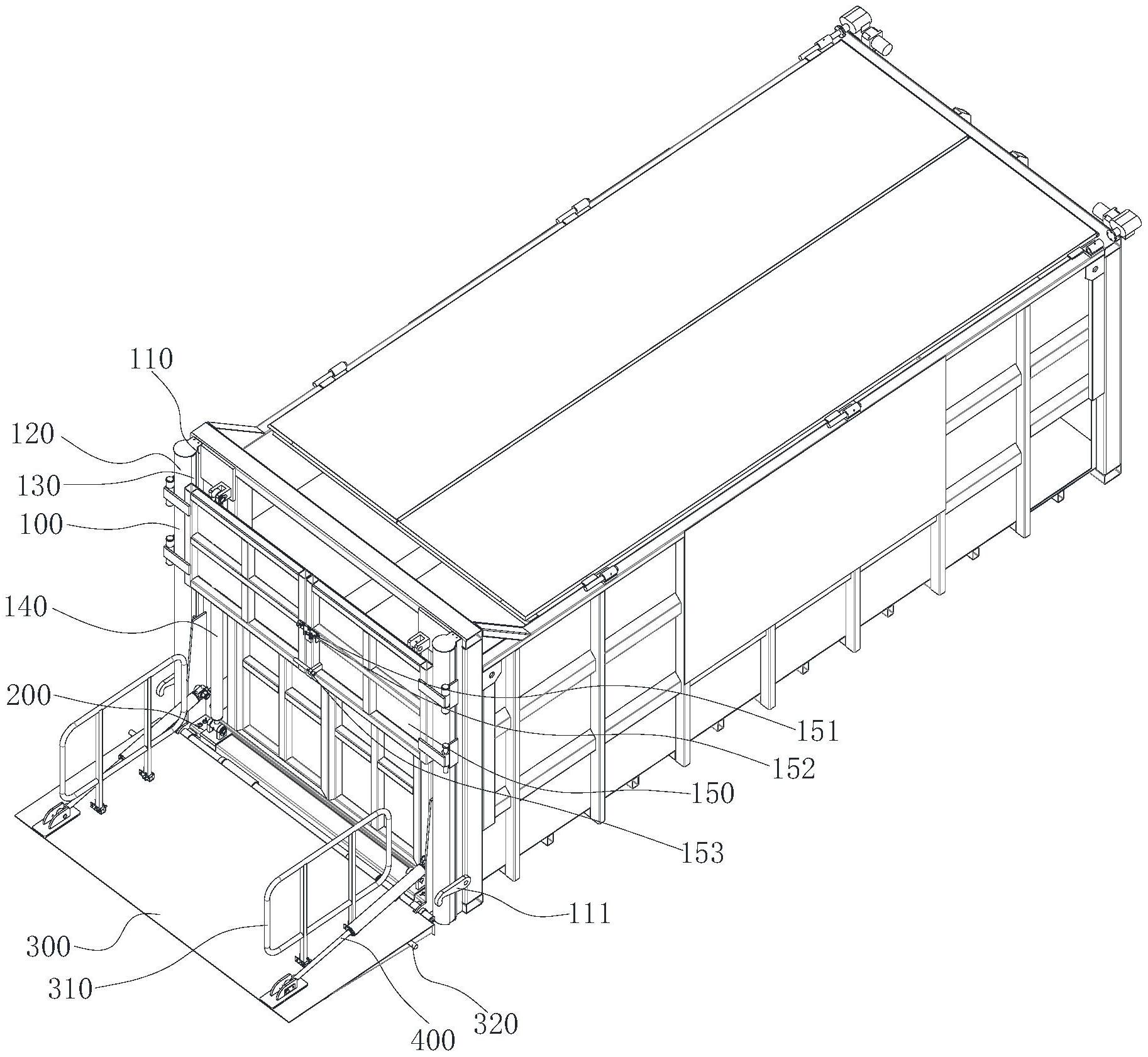 110
120
130
100
140
200
151
152
150
153
111
300
310
400
320