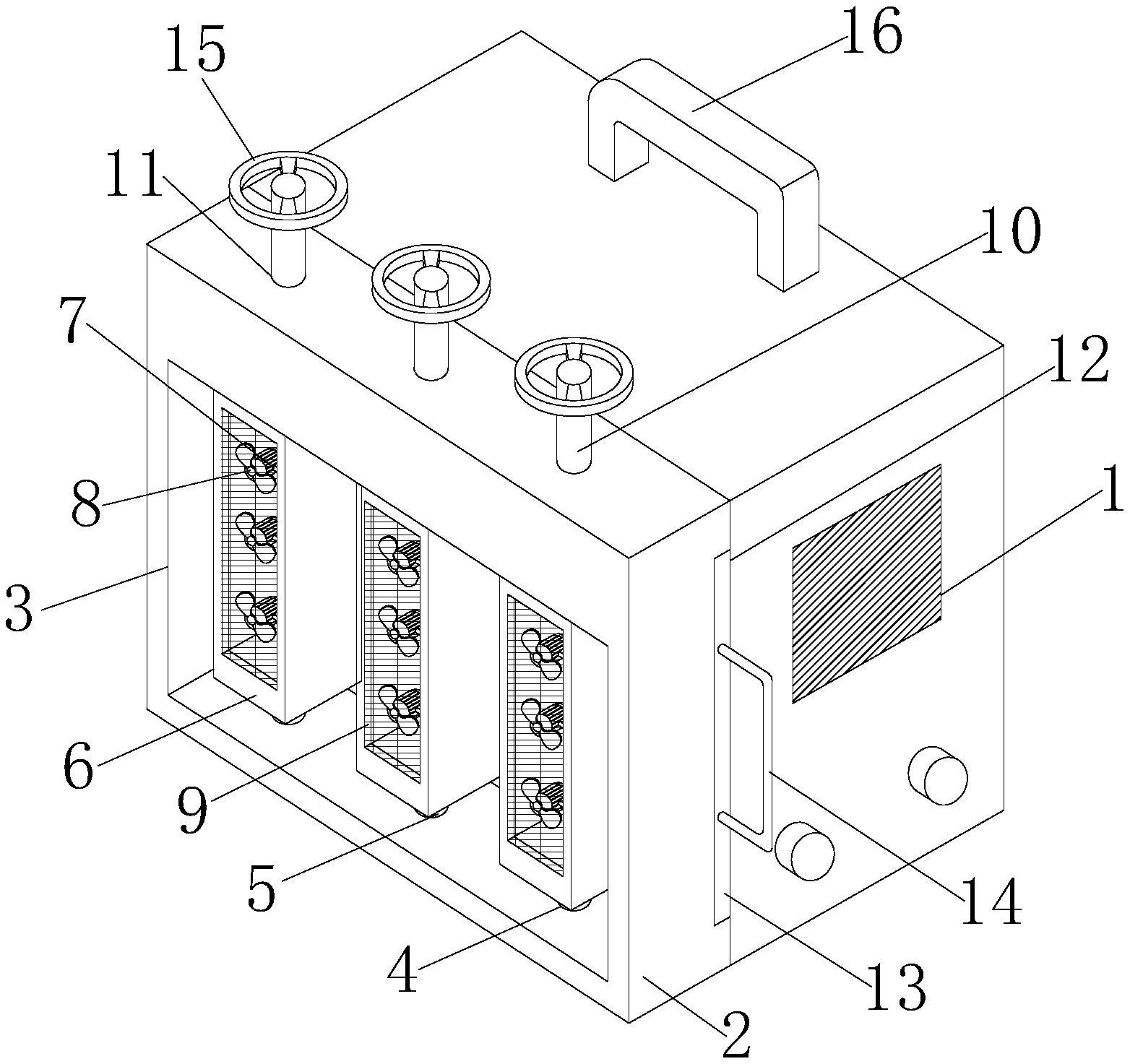 15
16
11
10
7
12
8
1
3
6
9
5
14
4
13
2