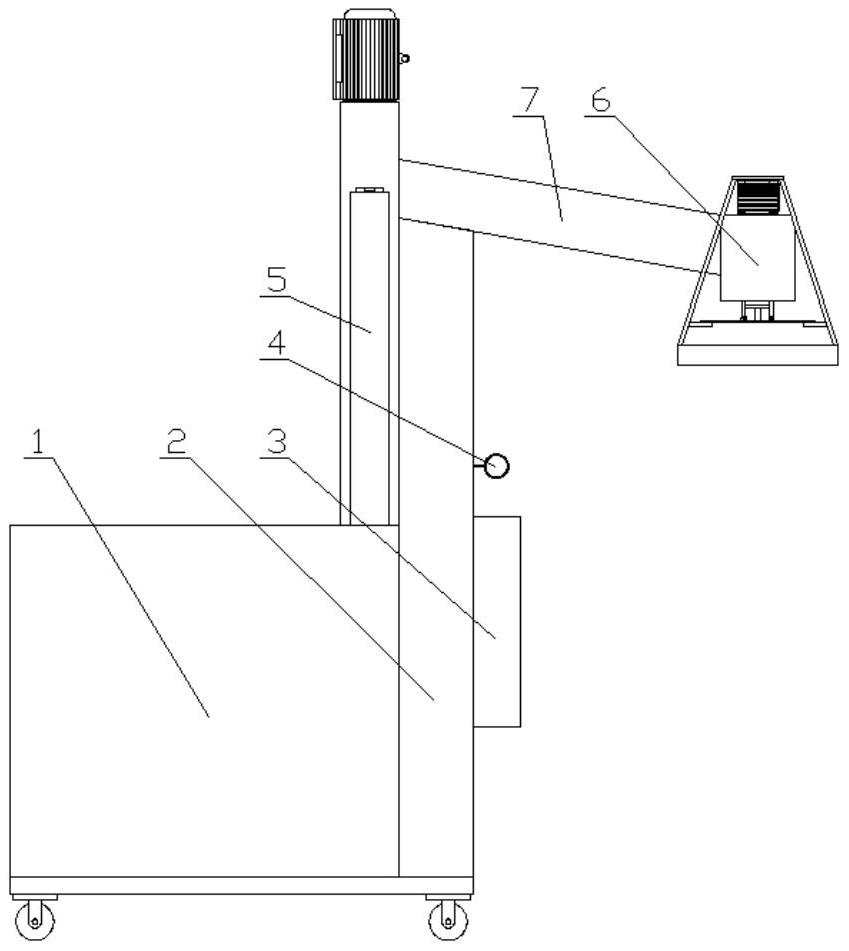 7
6
5
4
1
2
3