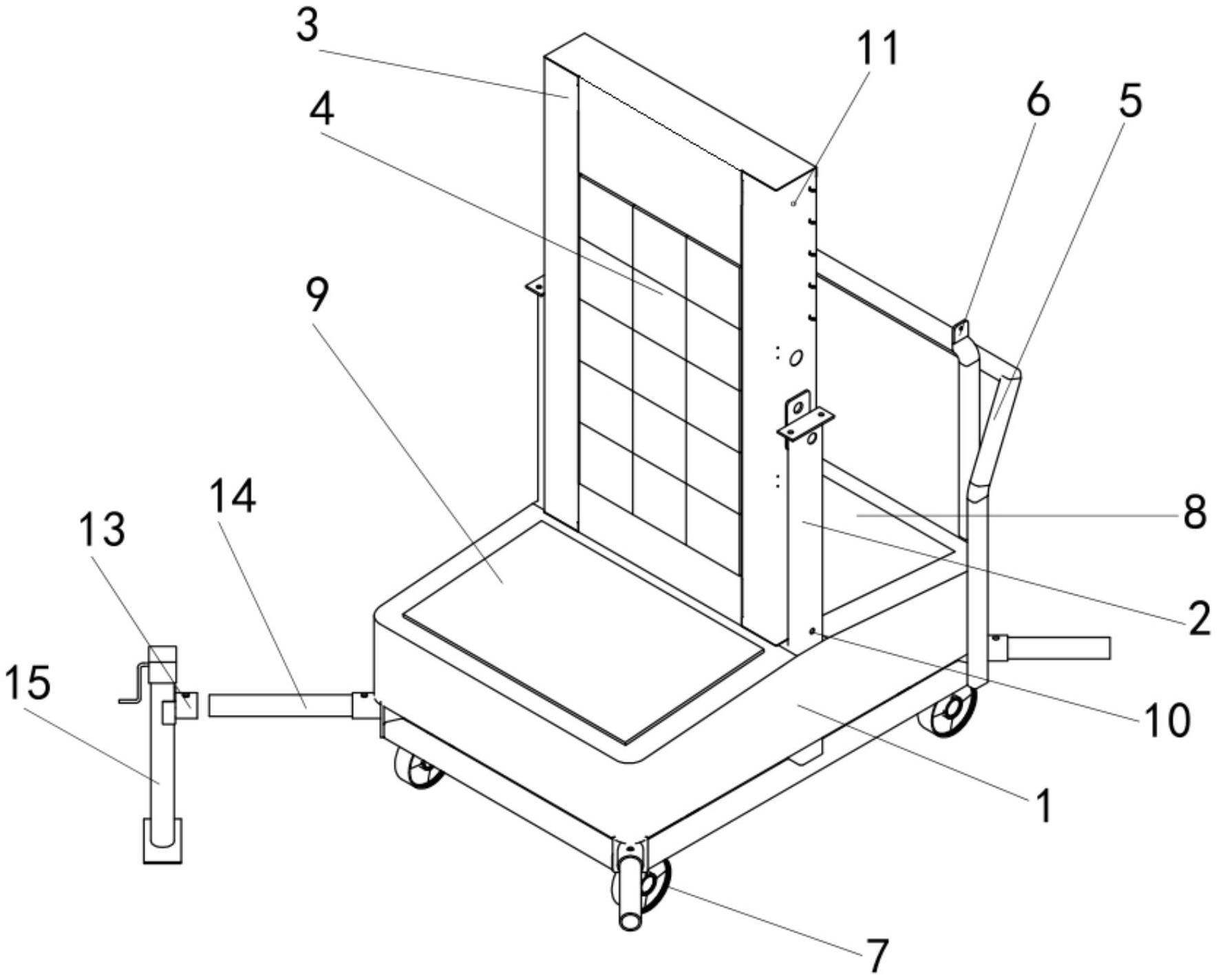 3
11
4
6
5
9
14
13
8
15
2
10
1
7