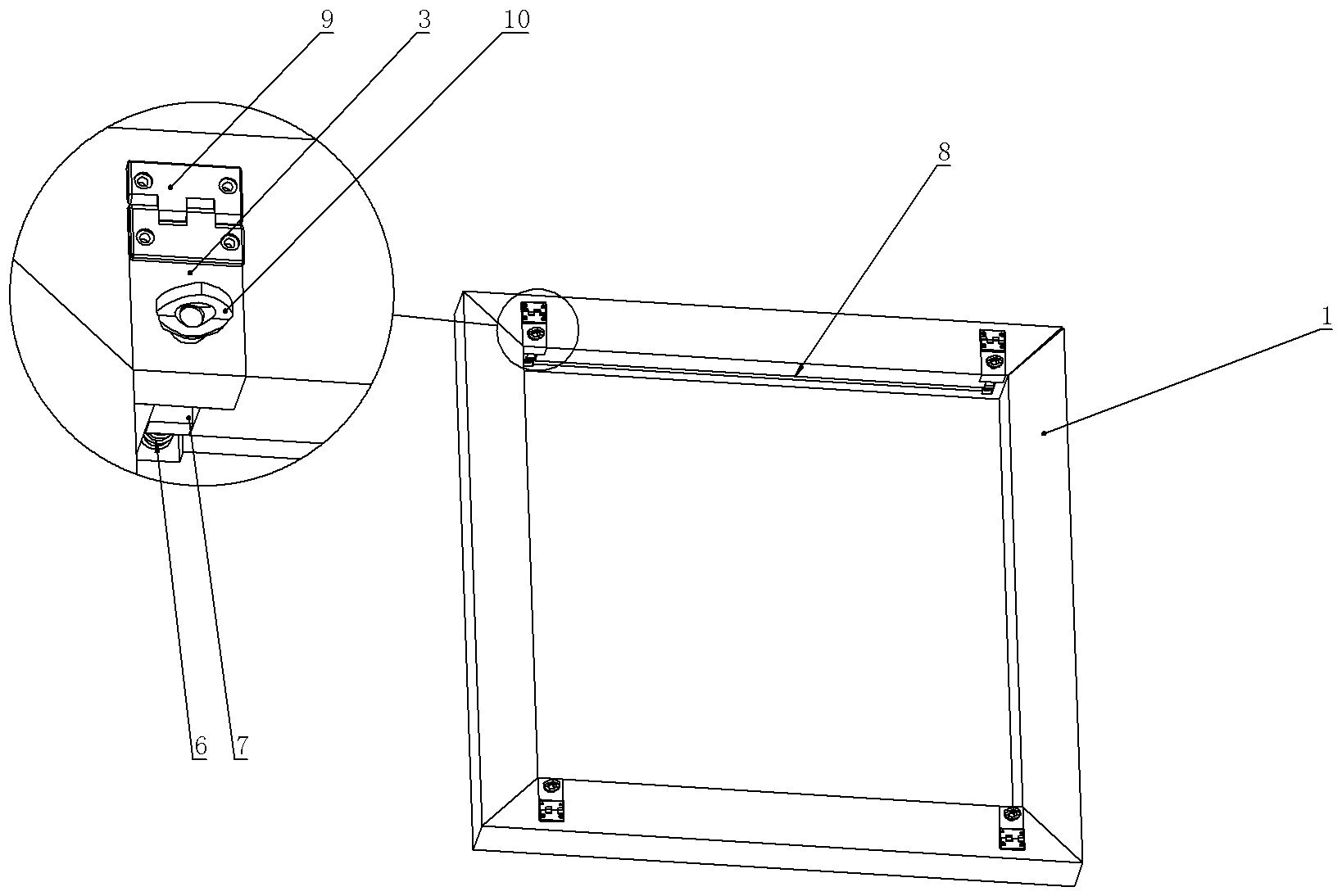 9
3
10
8
1
6
7