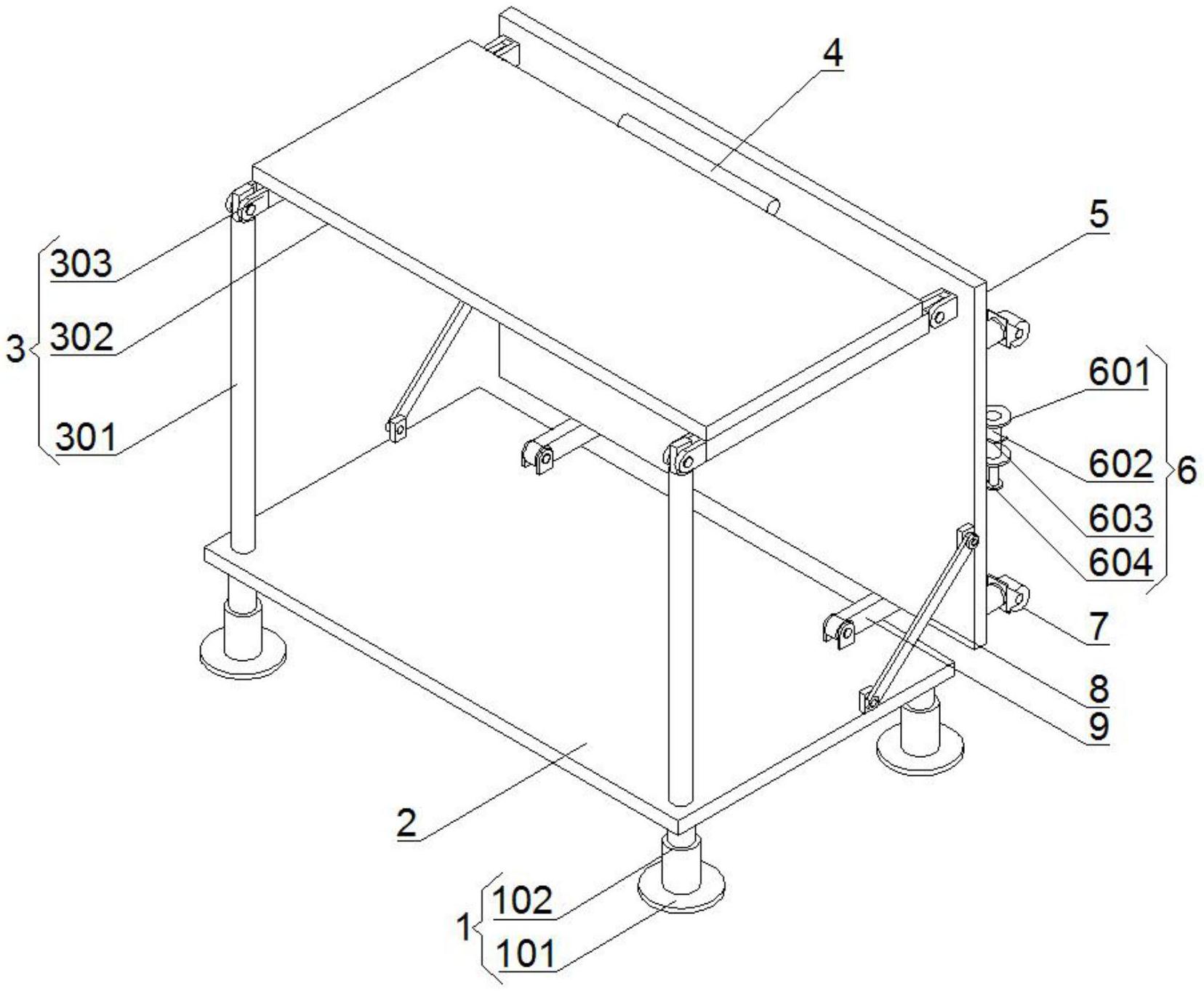 4

5

303

302

3

301

601

602

6

603

604

7

8

9

2

102

1

101