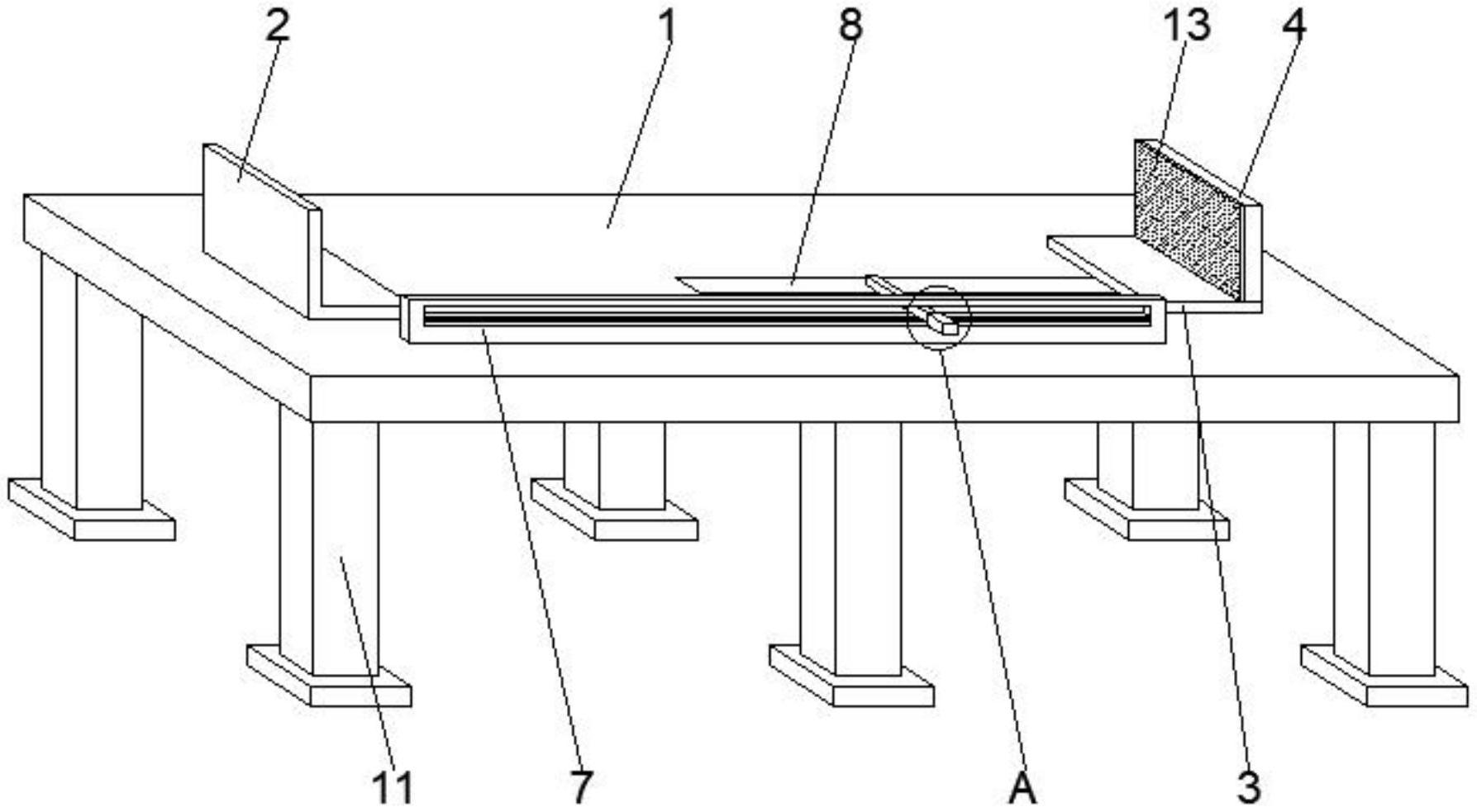 2
1
8
13
4
11
7
A
3