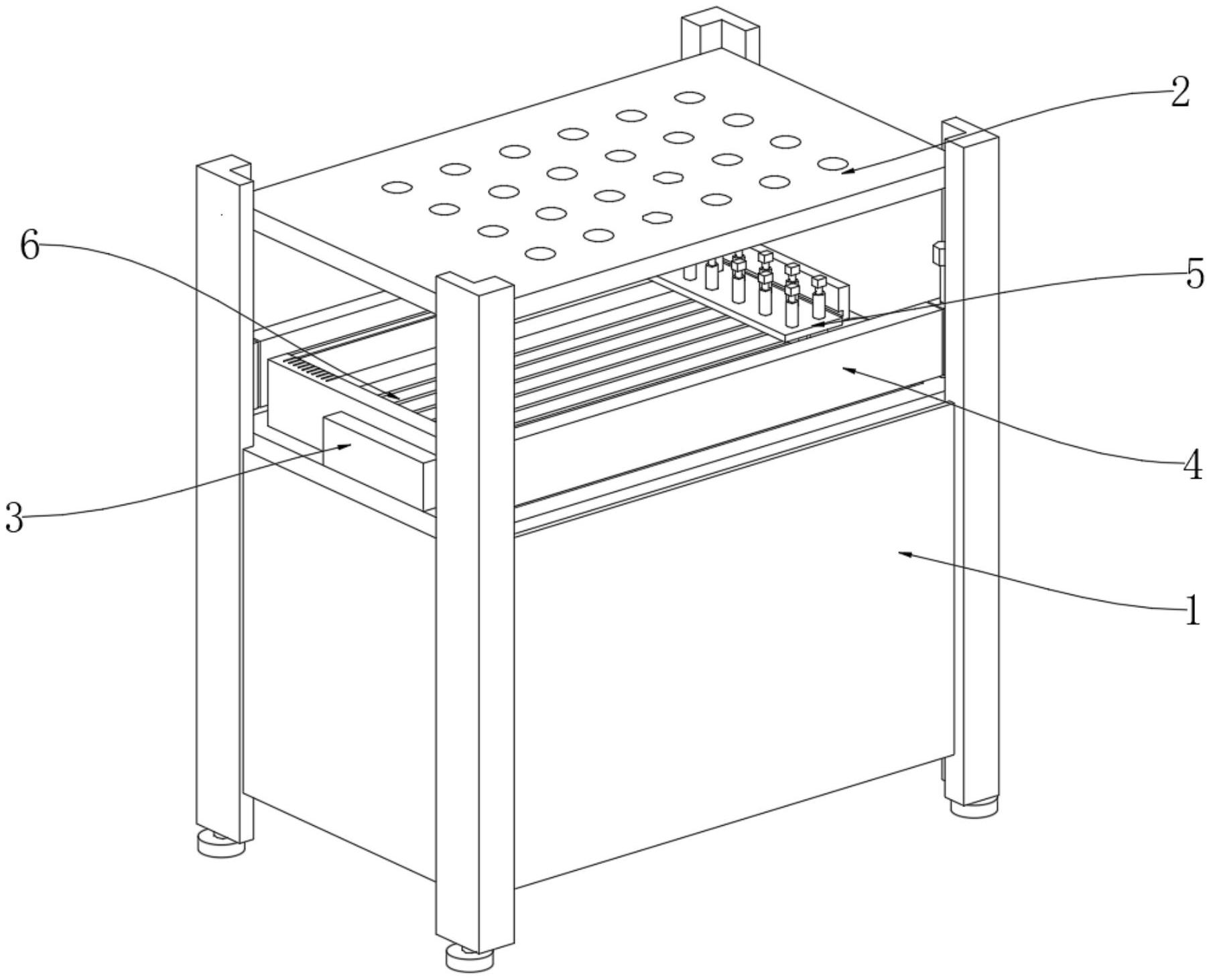 2

6

5

4

3

1