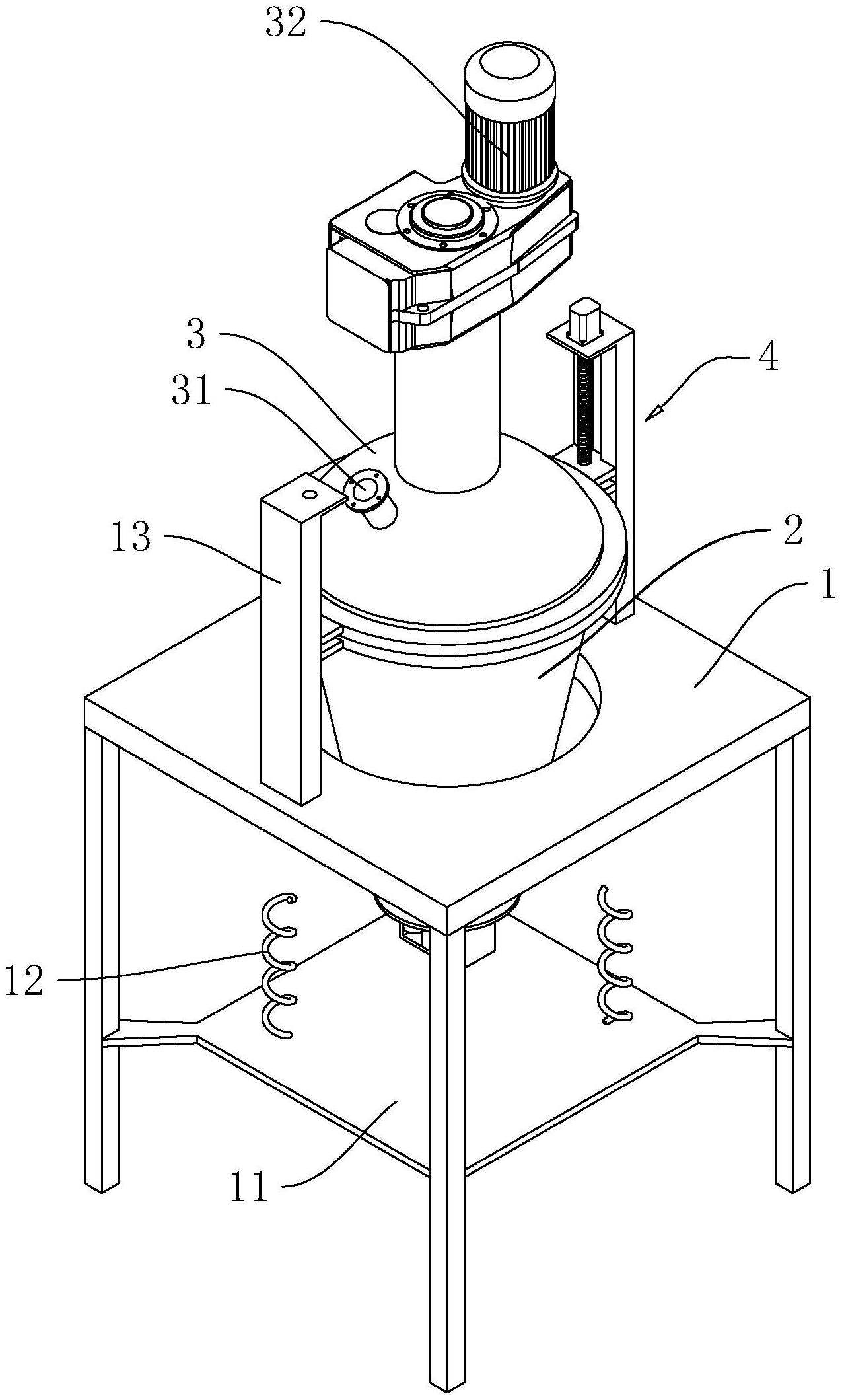 32

3

31

4

13

2

1

12

11