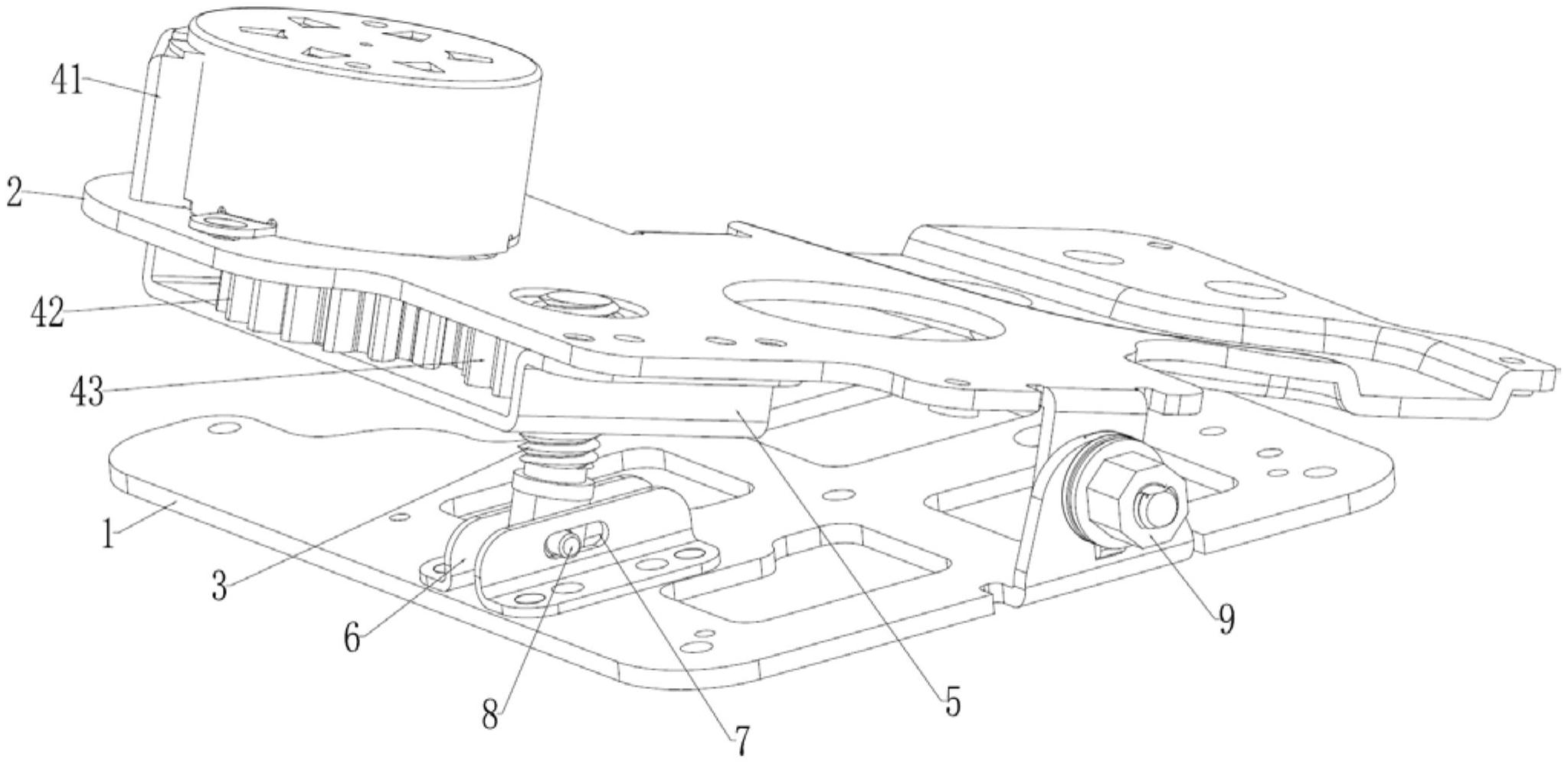 41
2
42
43
1
3
6
8
7
5
9