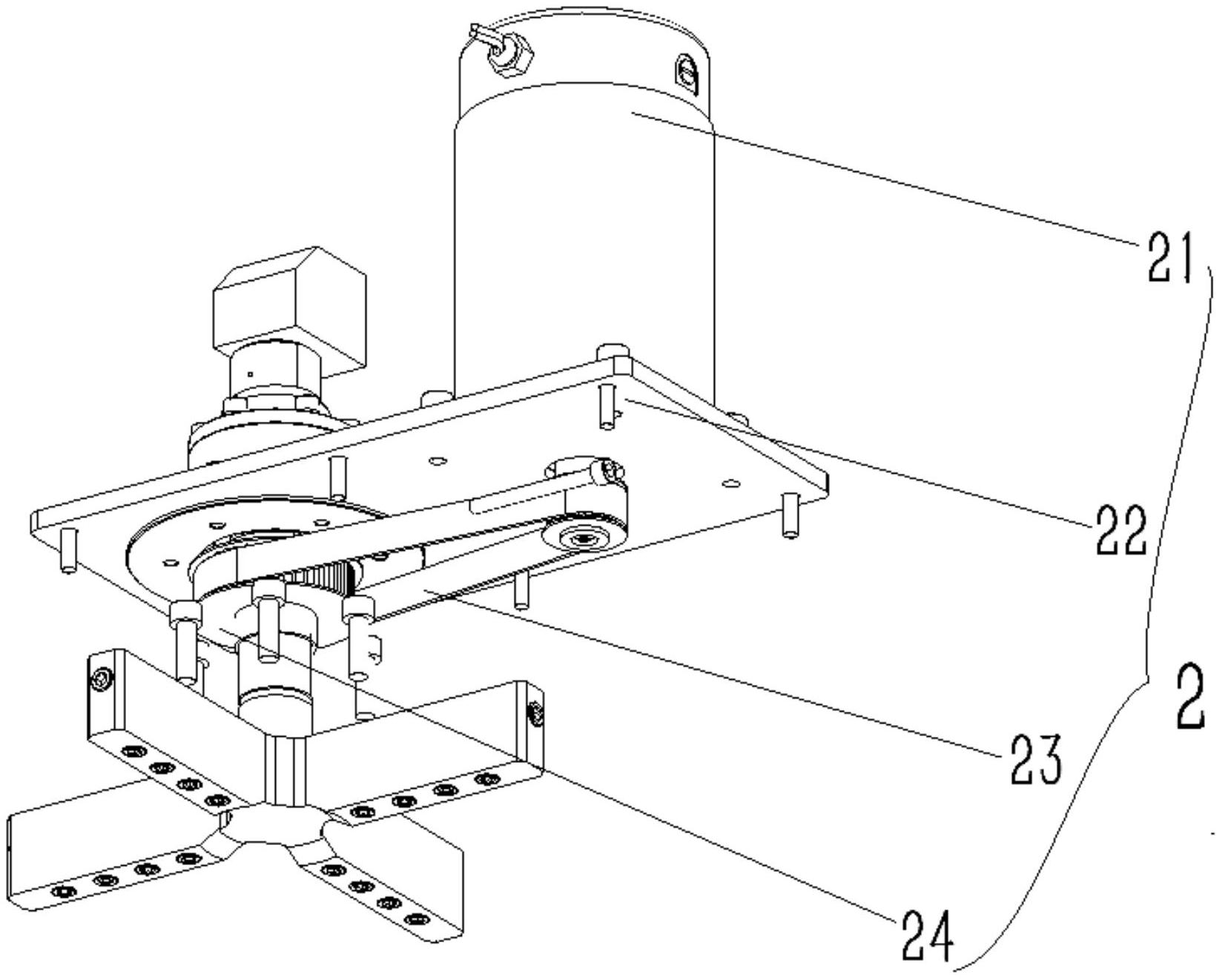 21
22
2
23
24