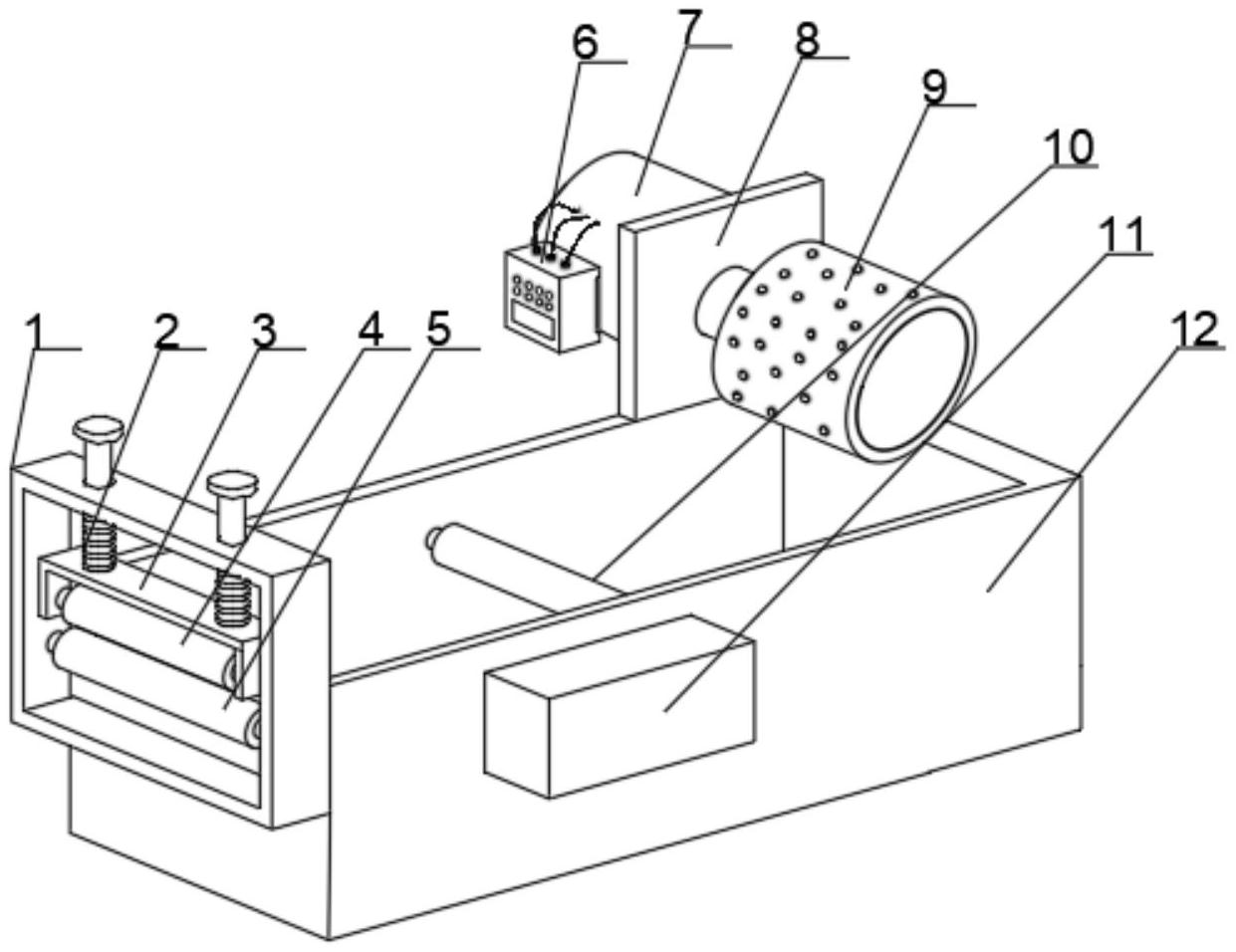 6
7
8
9
10
11
12
1
2
3
4
5