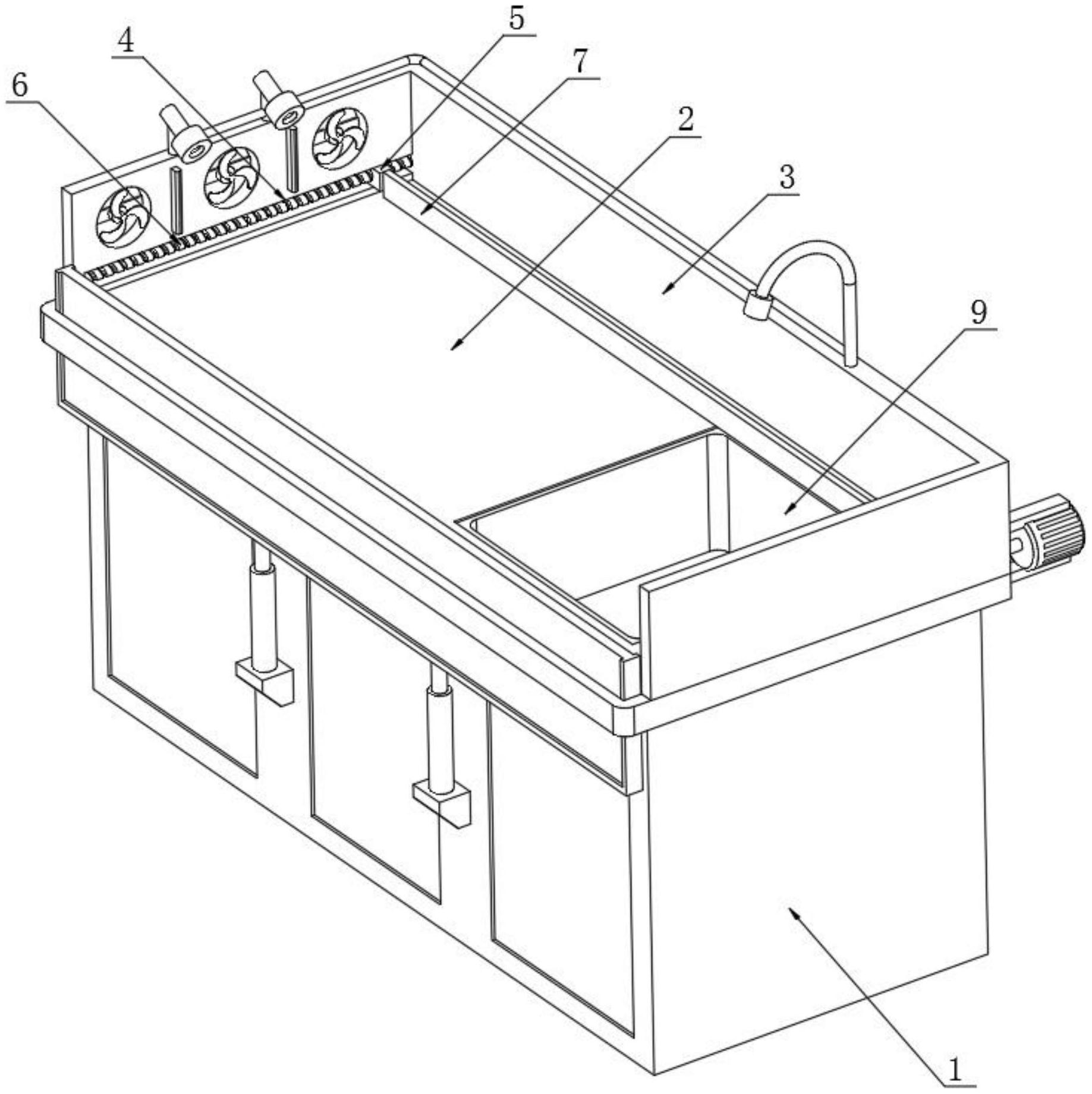 5
4
7
6
2
3
9
1