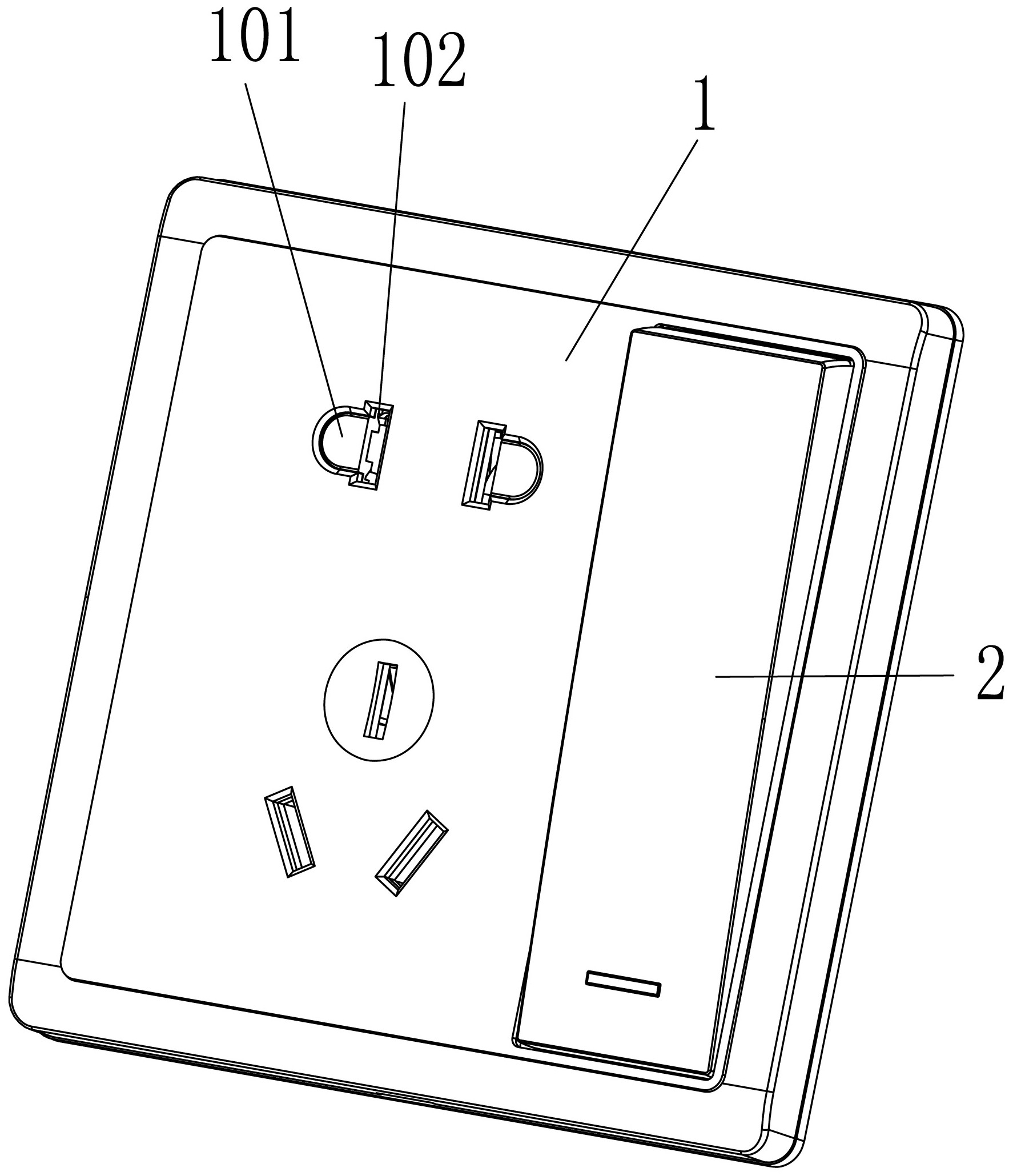 101
102
1
2