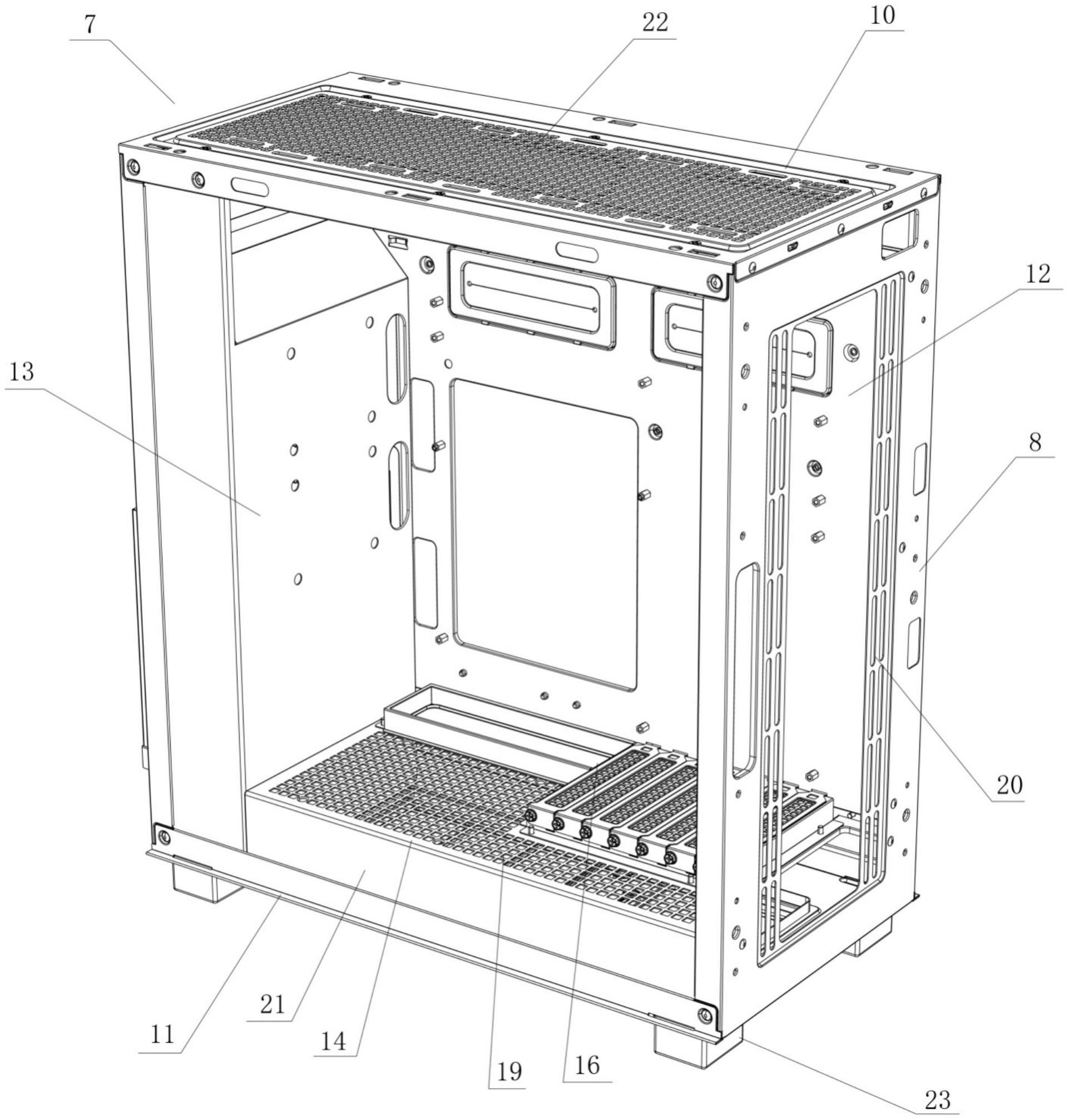 7
22
10
12
13
8
20
21
11
14
19
16
23