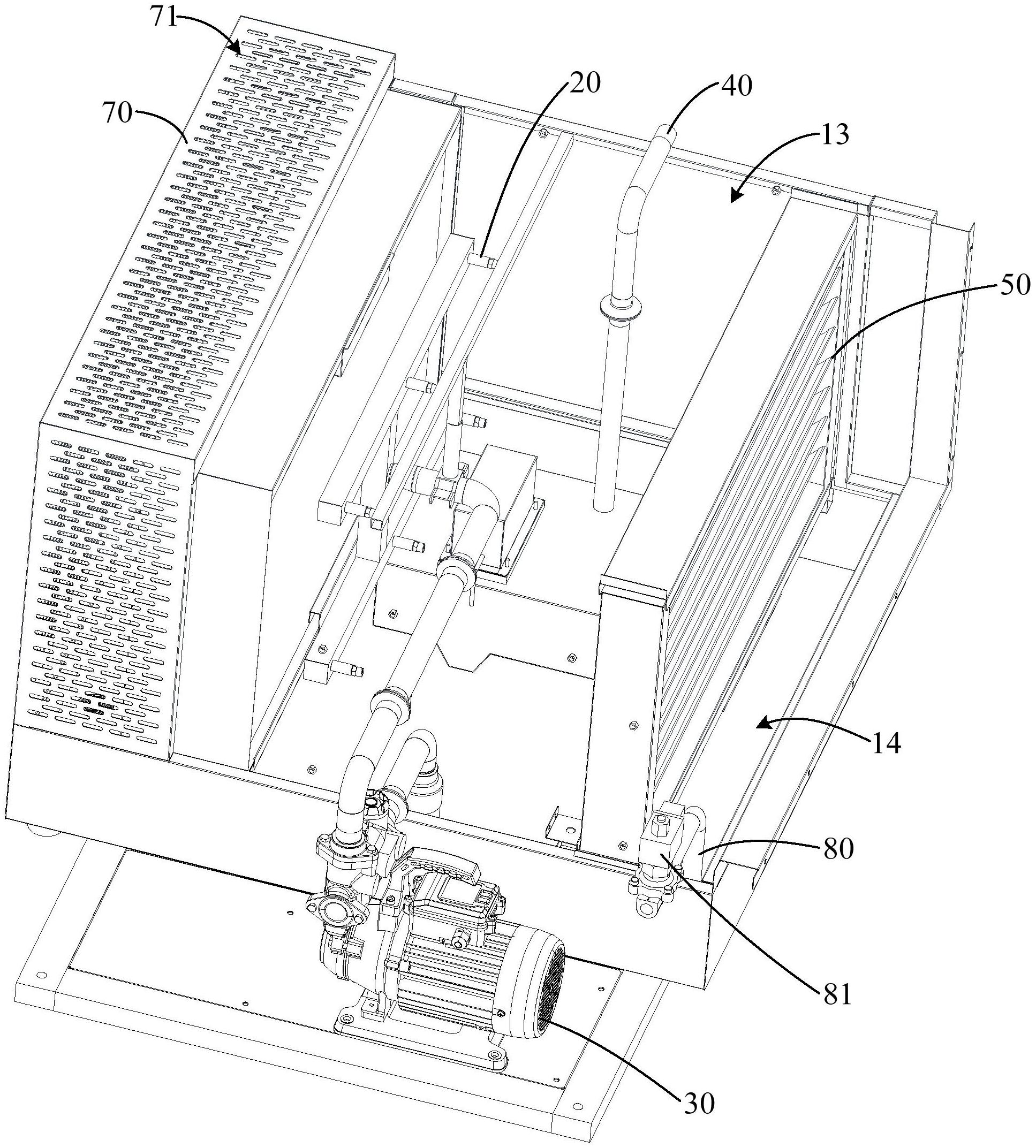 71
20
40
70
13
50
14
80
81
30