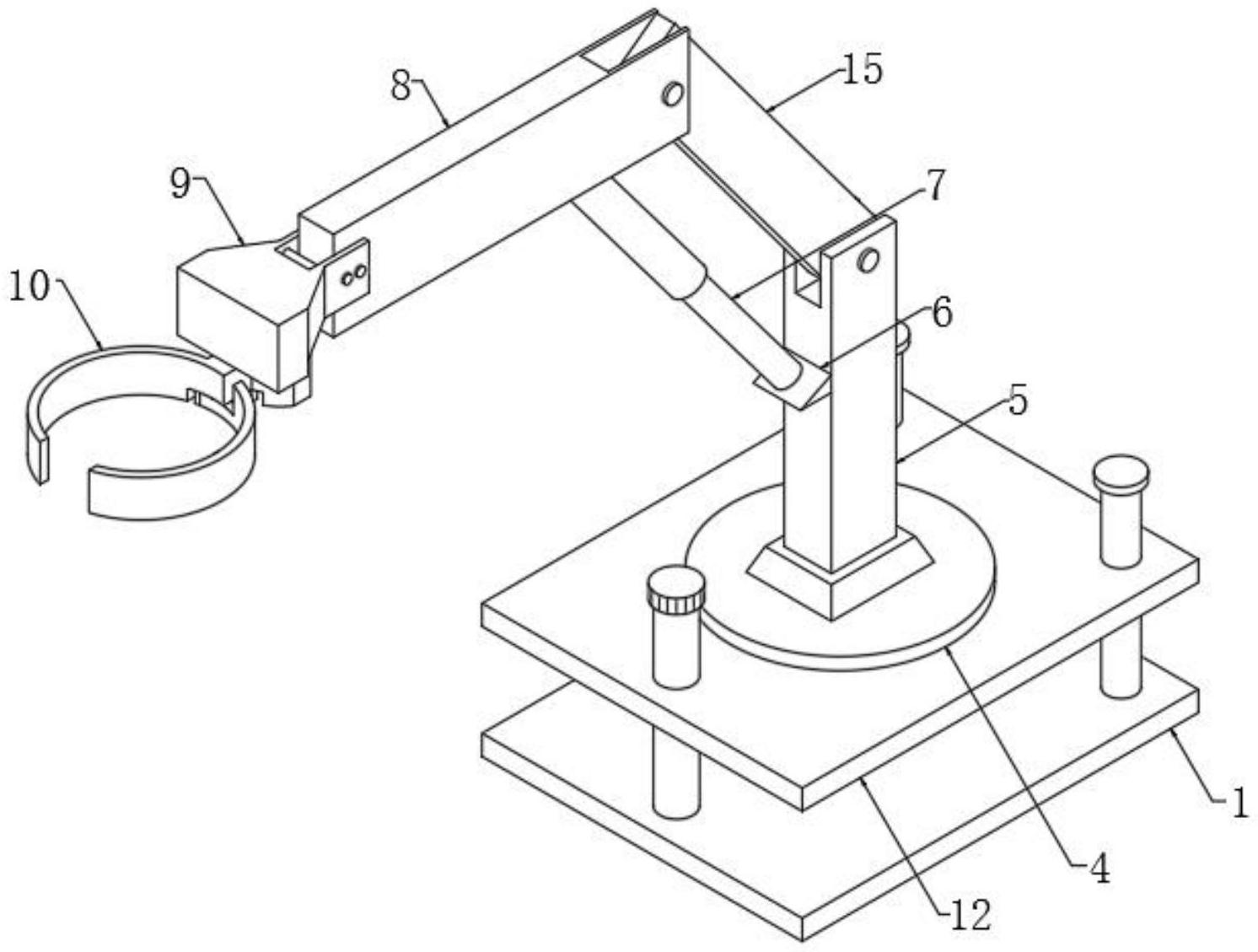 8
15
9
7
10
6
5
1
4
12