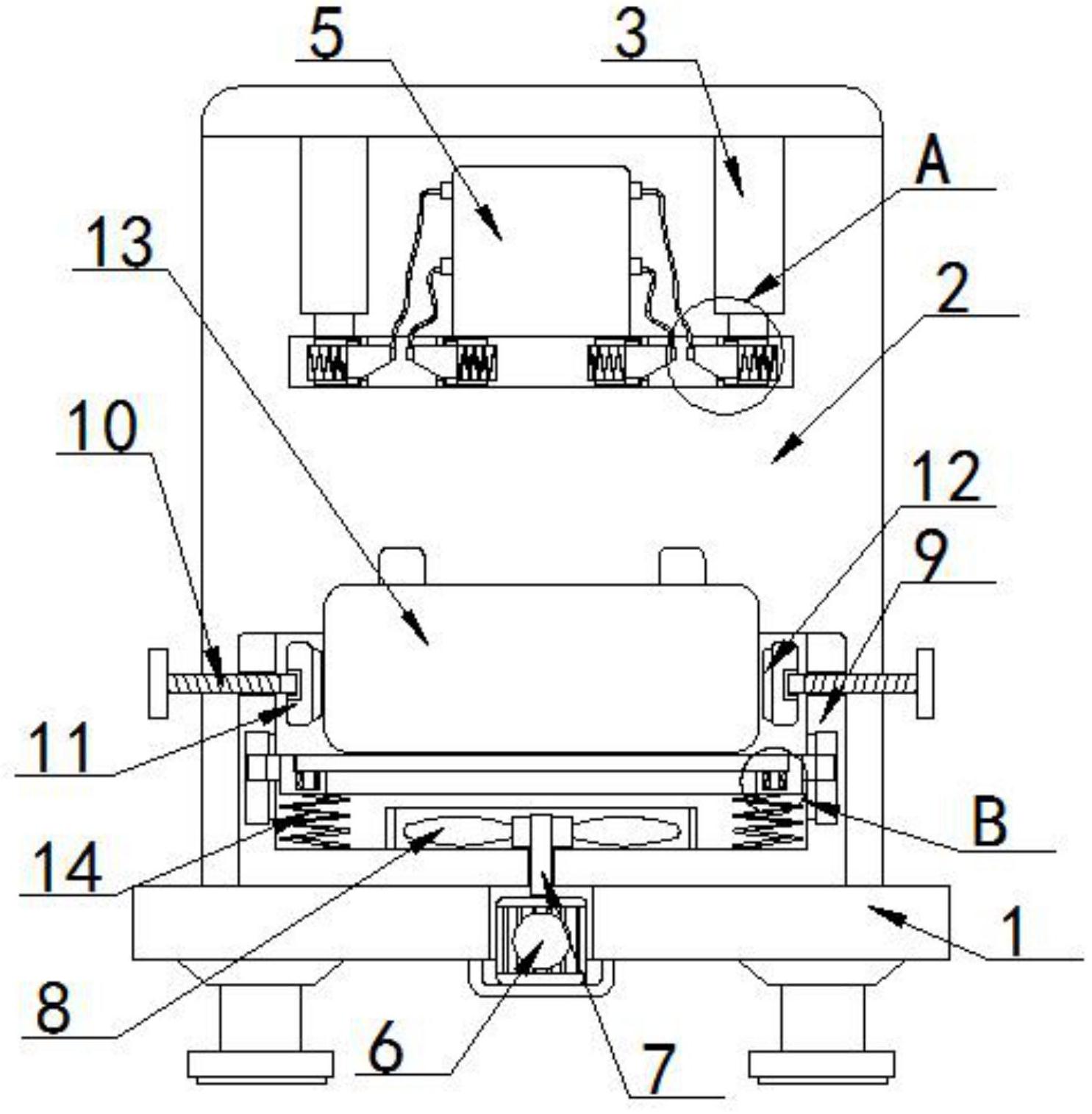 5
3
A
13
2
10
12
9
11
B
14
1
8
6
7