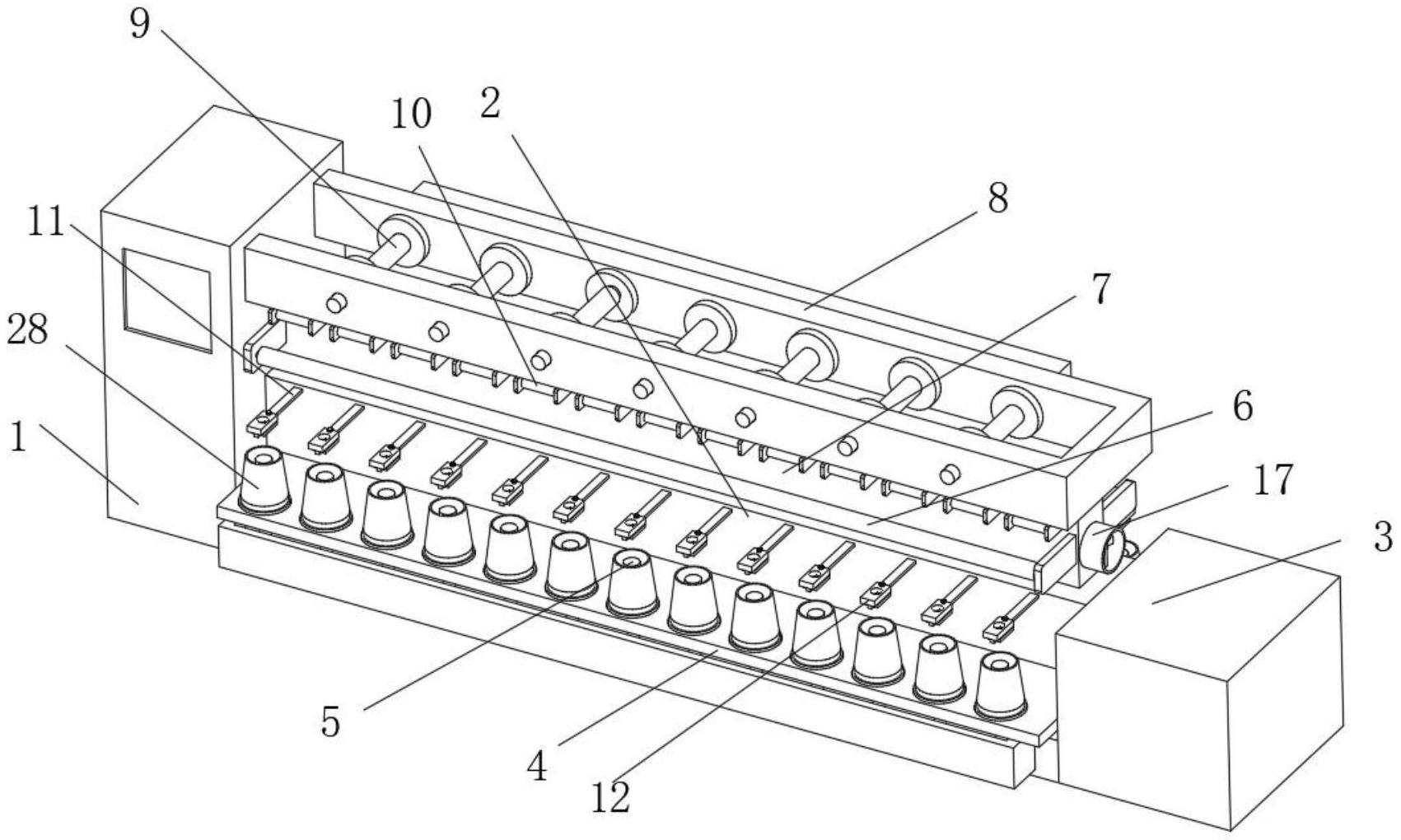 9
10
2
8
11
7
28
6
1
17
3
5
4
12