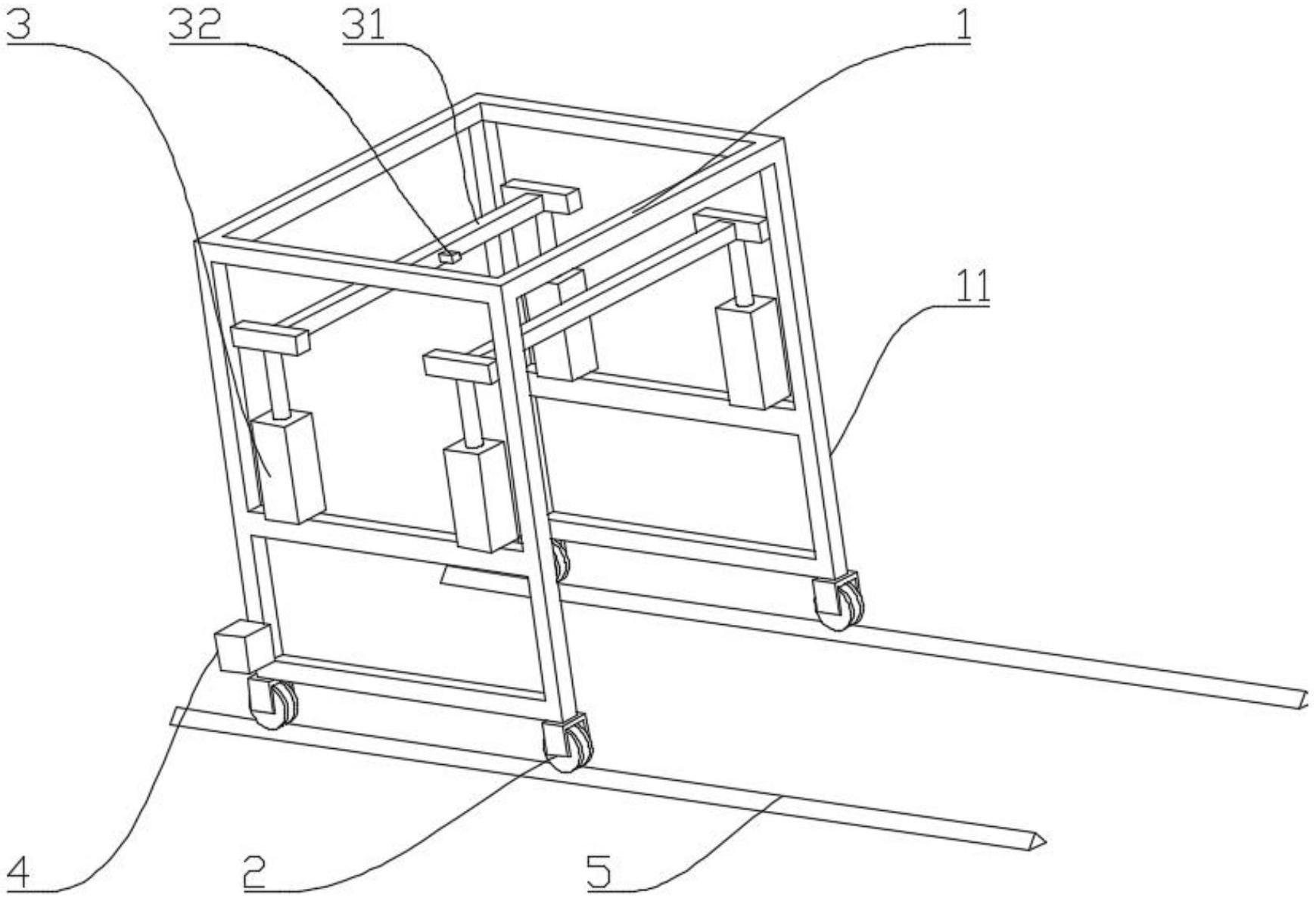 3
32
31
1
11
4
2
5