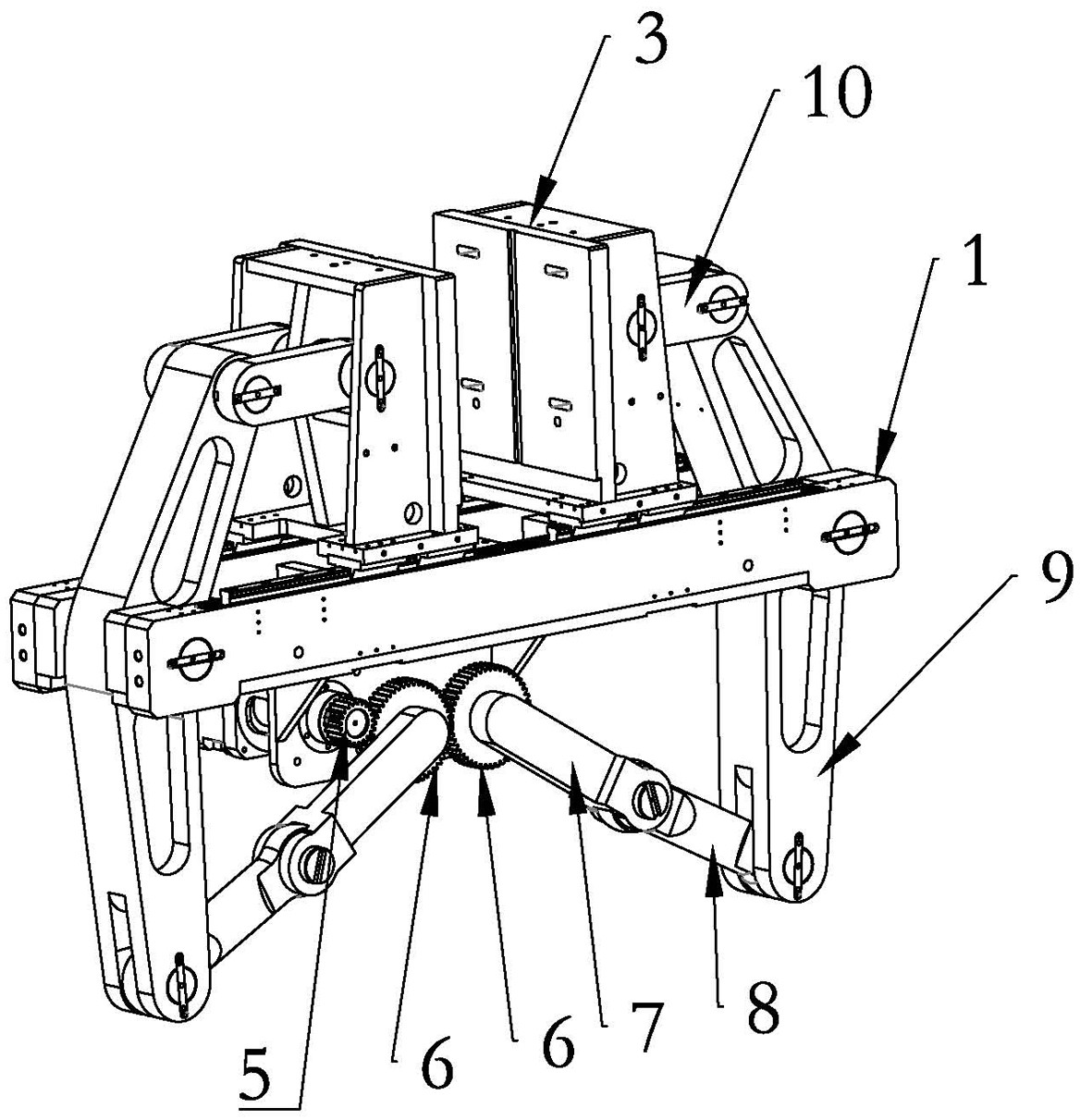 3
10
1
9
5
6
6
7
8