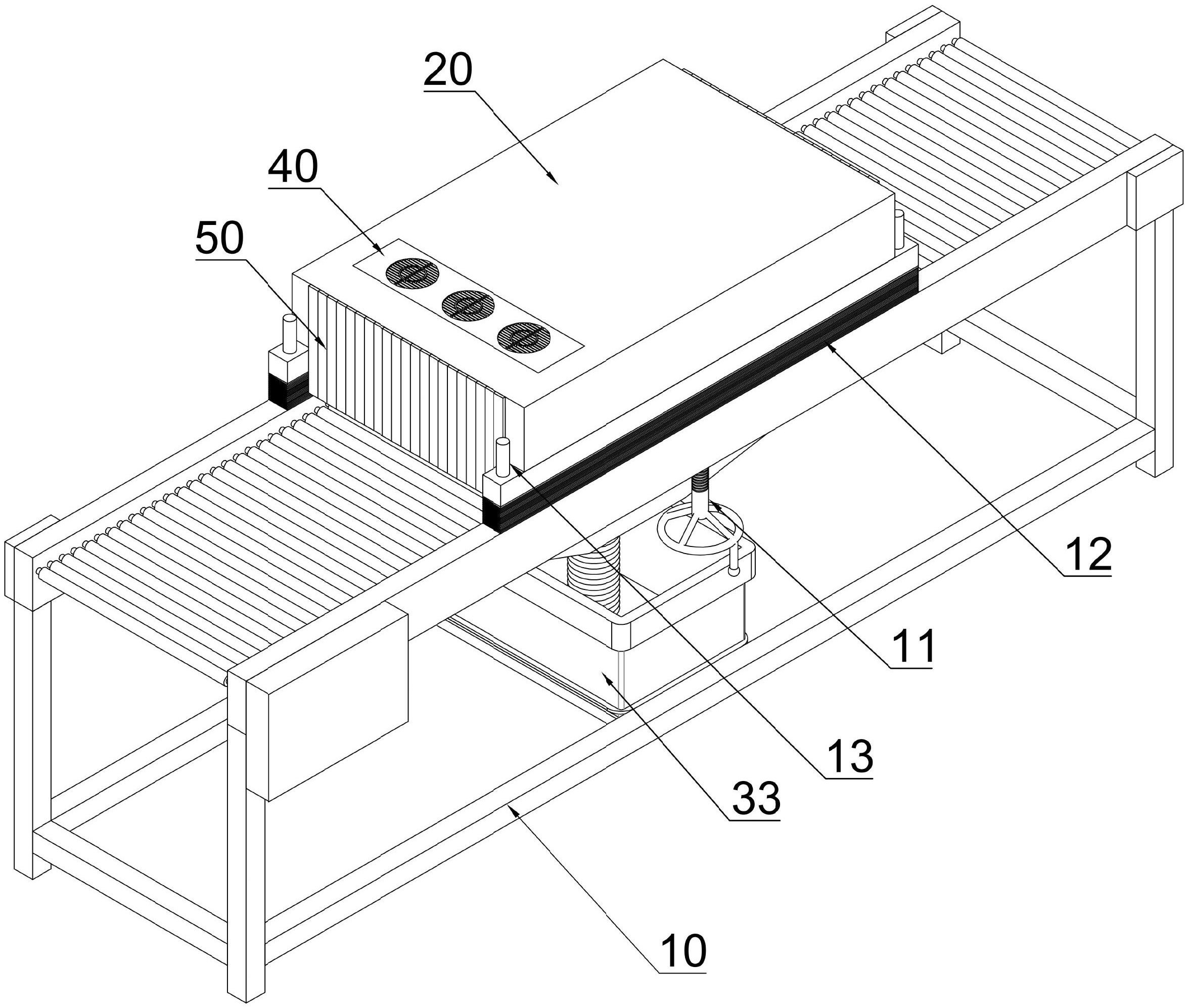 20

40

50

12

11

13

33

10