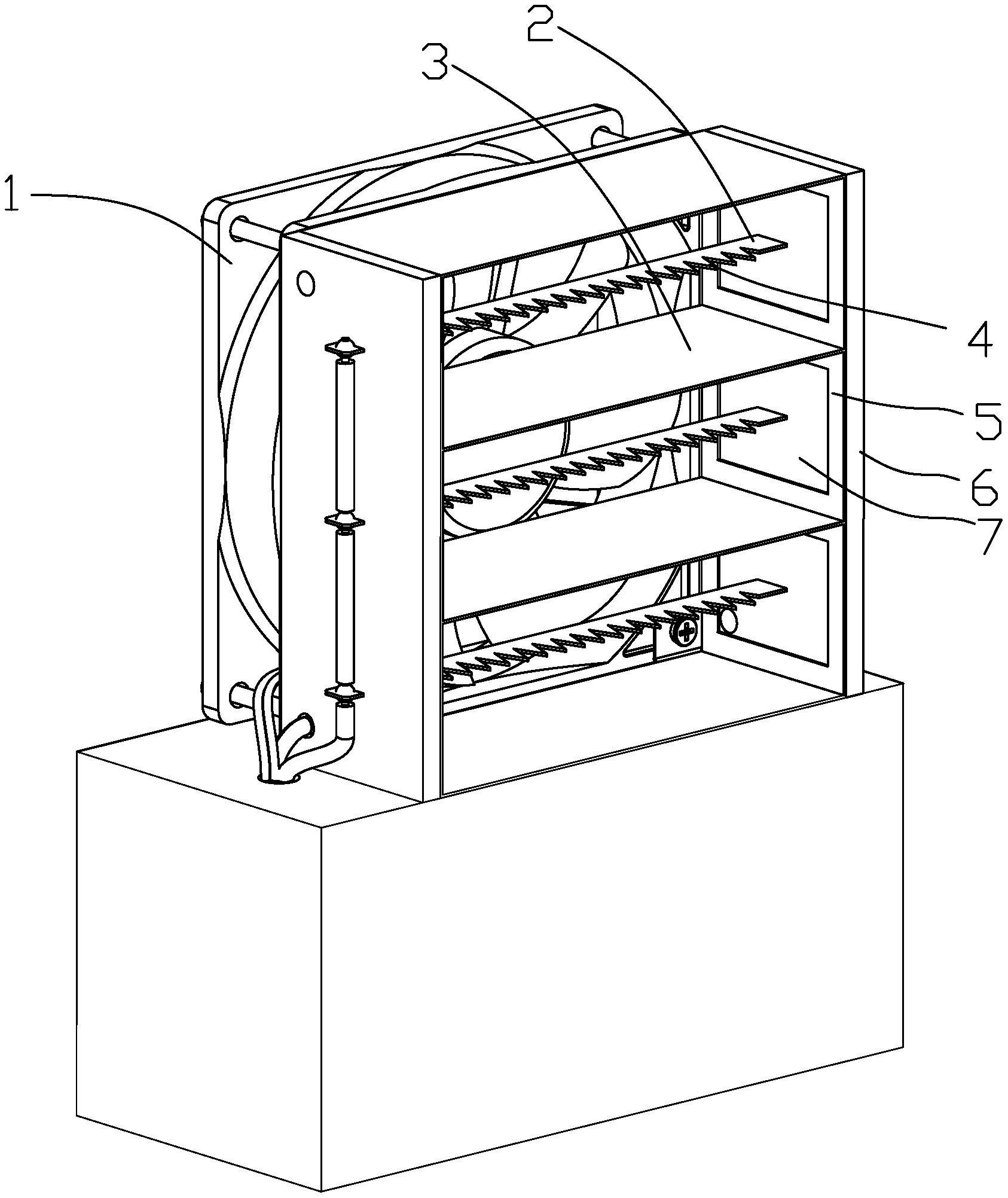 2
3
1
4
5
6
7