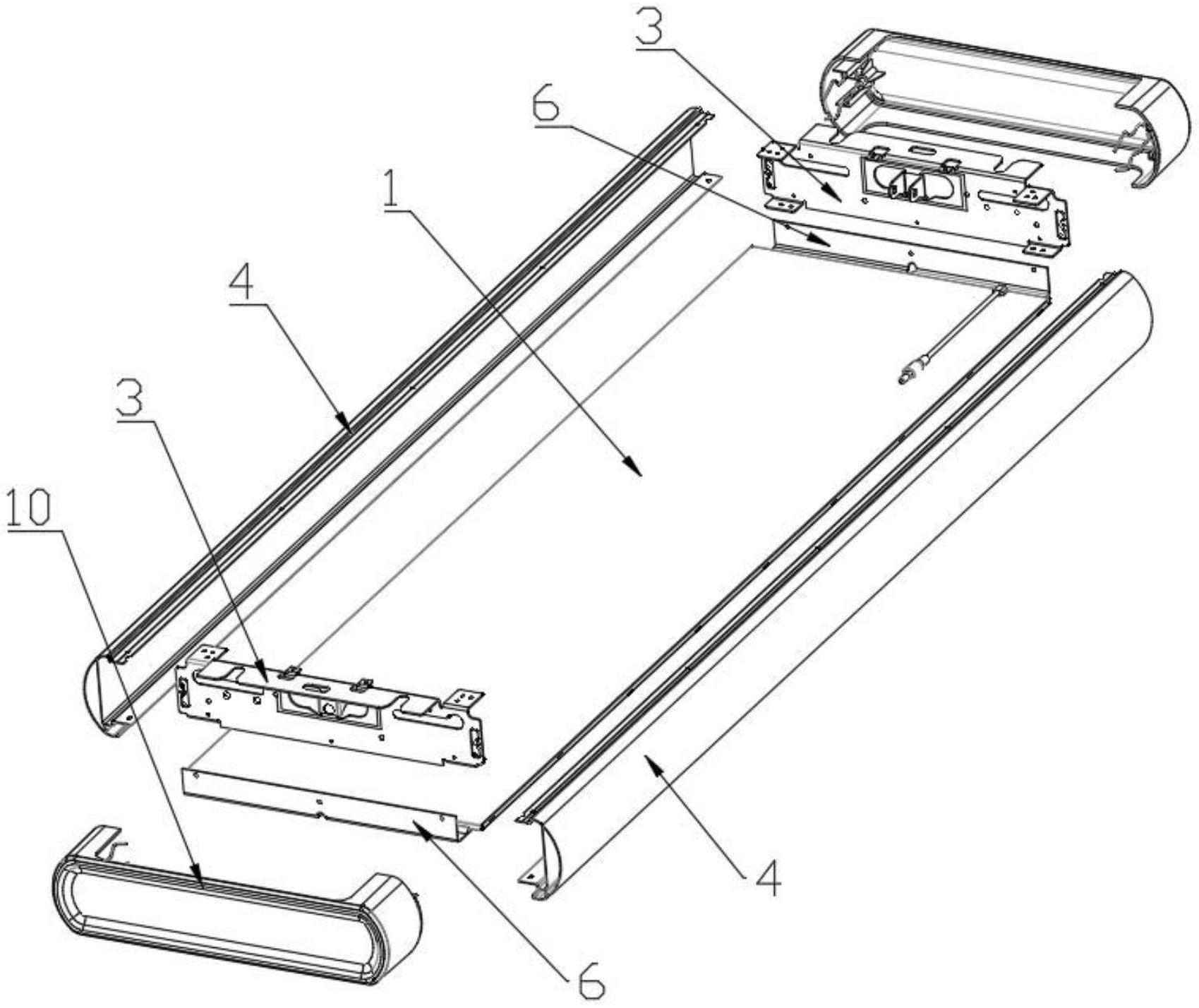 3
6
1
4
3
10
4
6