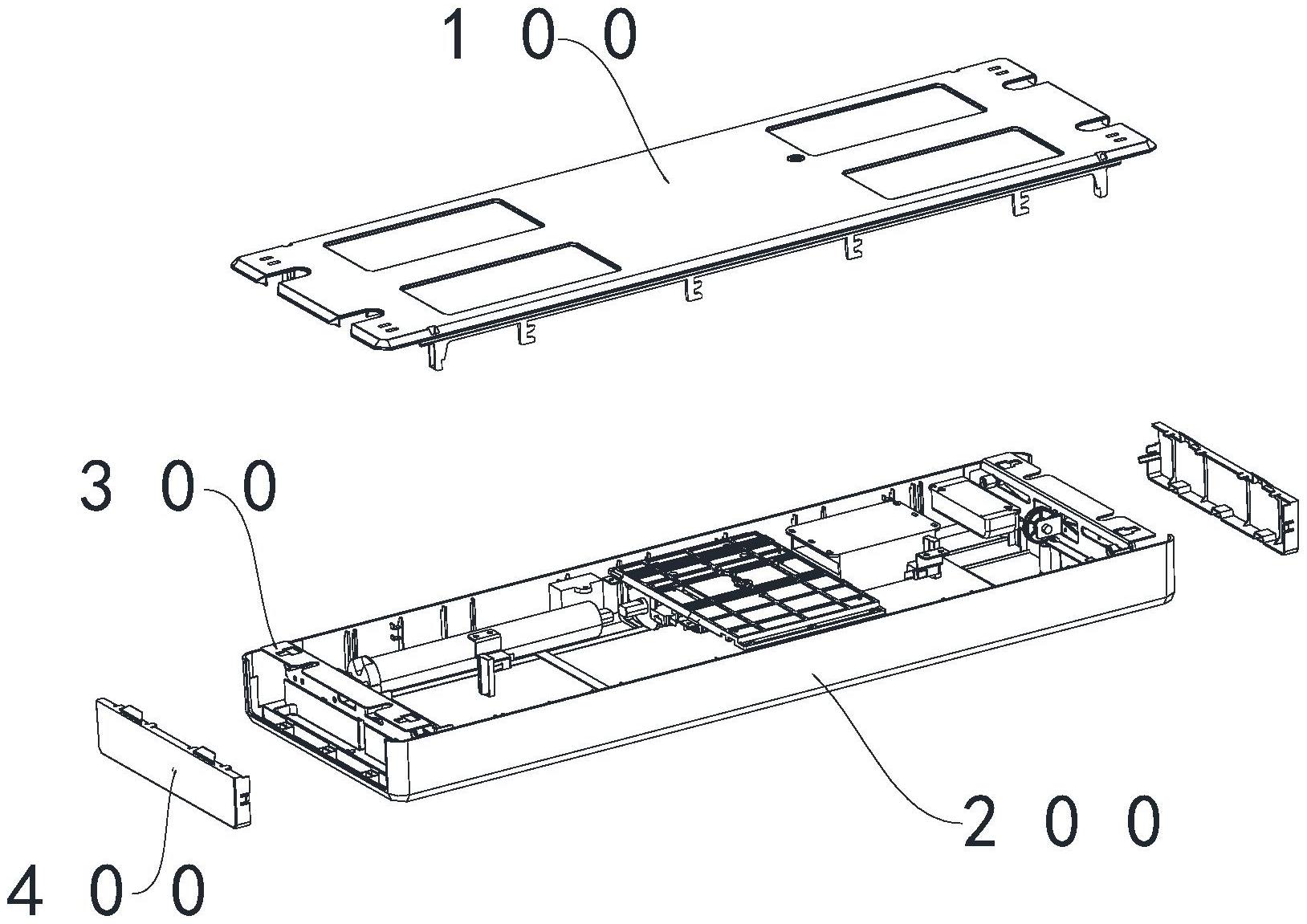 100

300

200

400