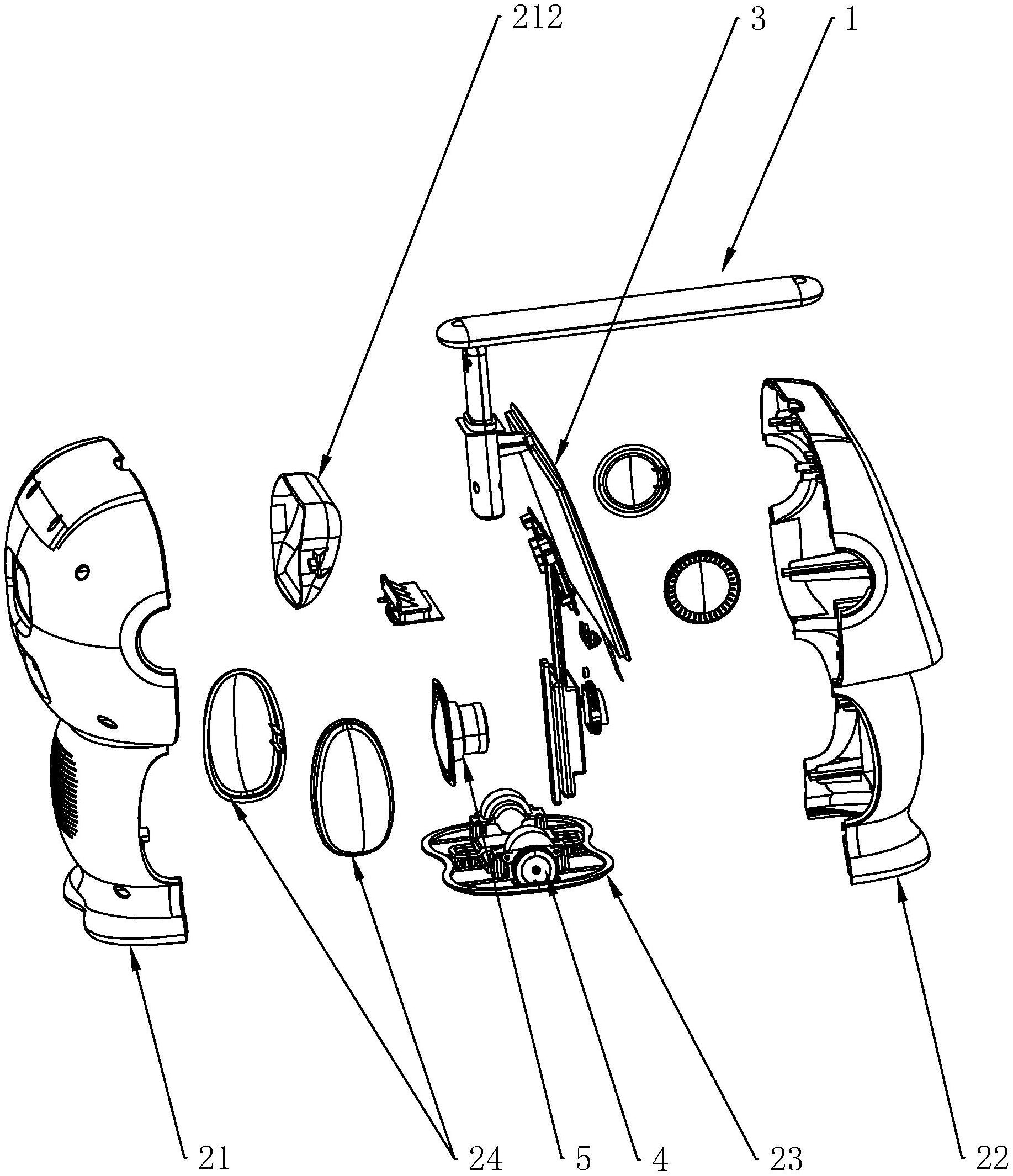 212
3
1
21
24
5
4
23
22